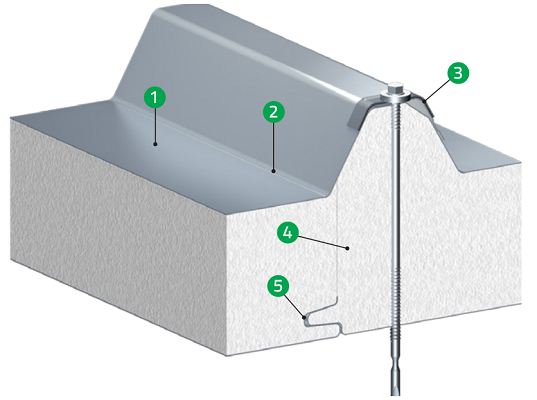 1
2
3
4
5