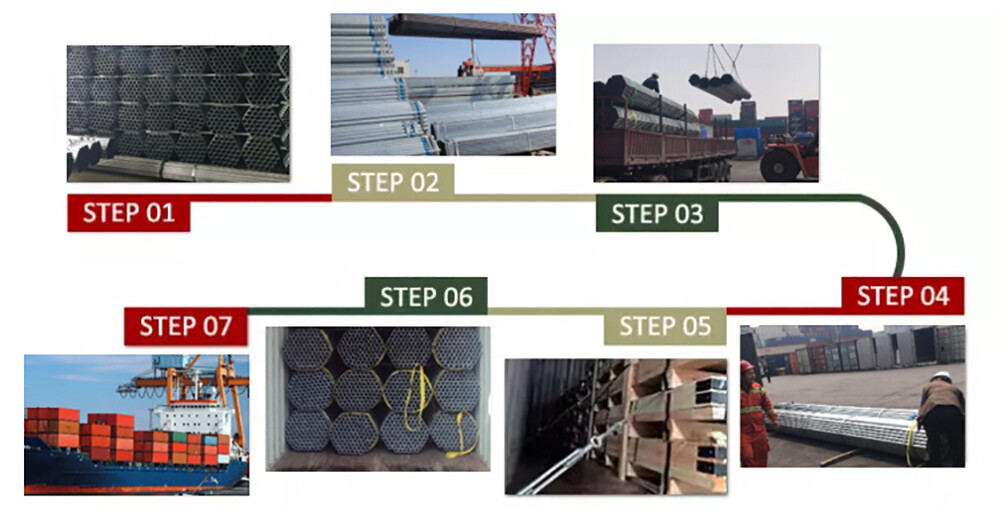 STEP 01

STEP 02

STEP 03

STEP 04

STEP 05

STEP 06

STEP 07