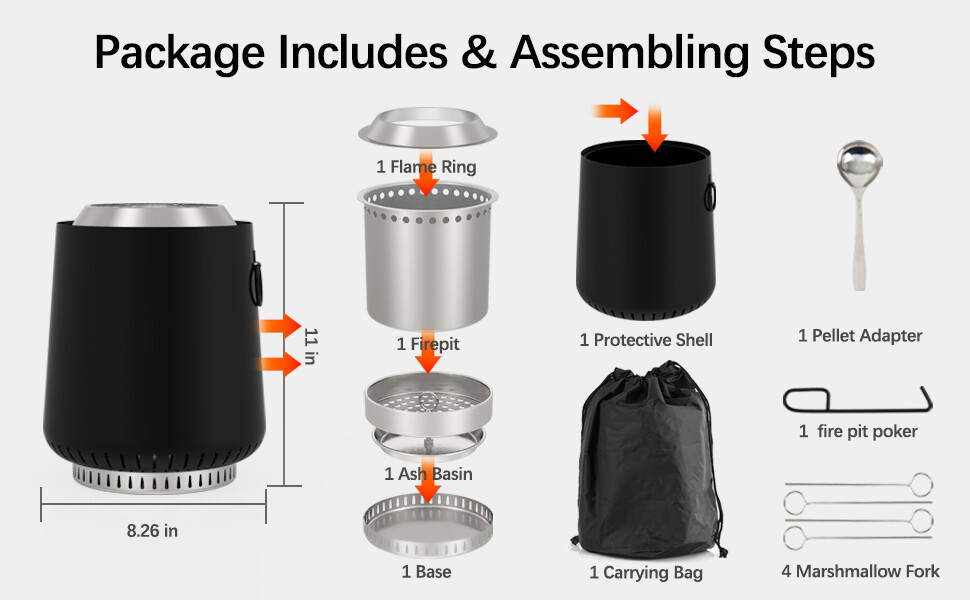 Package Includes & Assembling Steps

11 in

8.26 in

1 Flame Ring

1 Firepit

1 Ash Basin

1 Base

1 Protective Shell

1 Carrying Bag

1 Pellet Adapter

1 fire pit poker

4 Marshmallow Fork