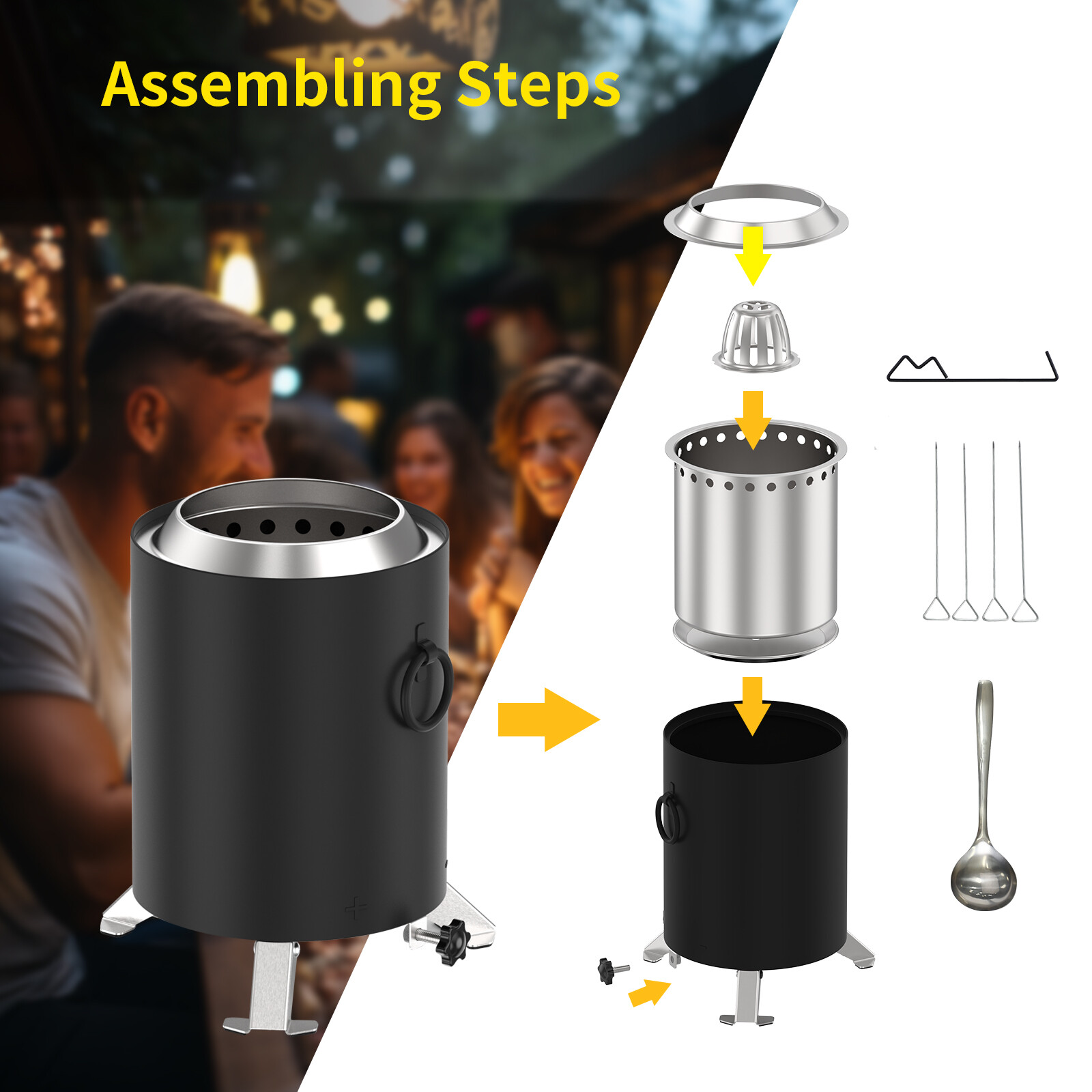 Assembling Steps