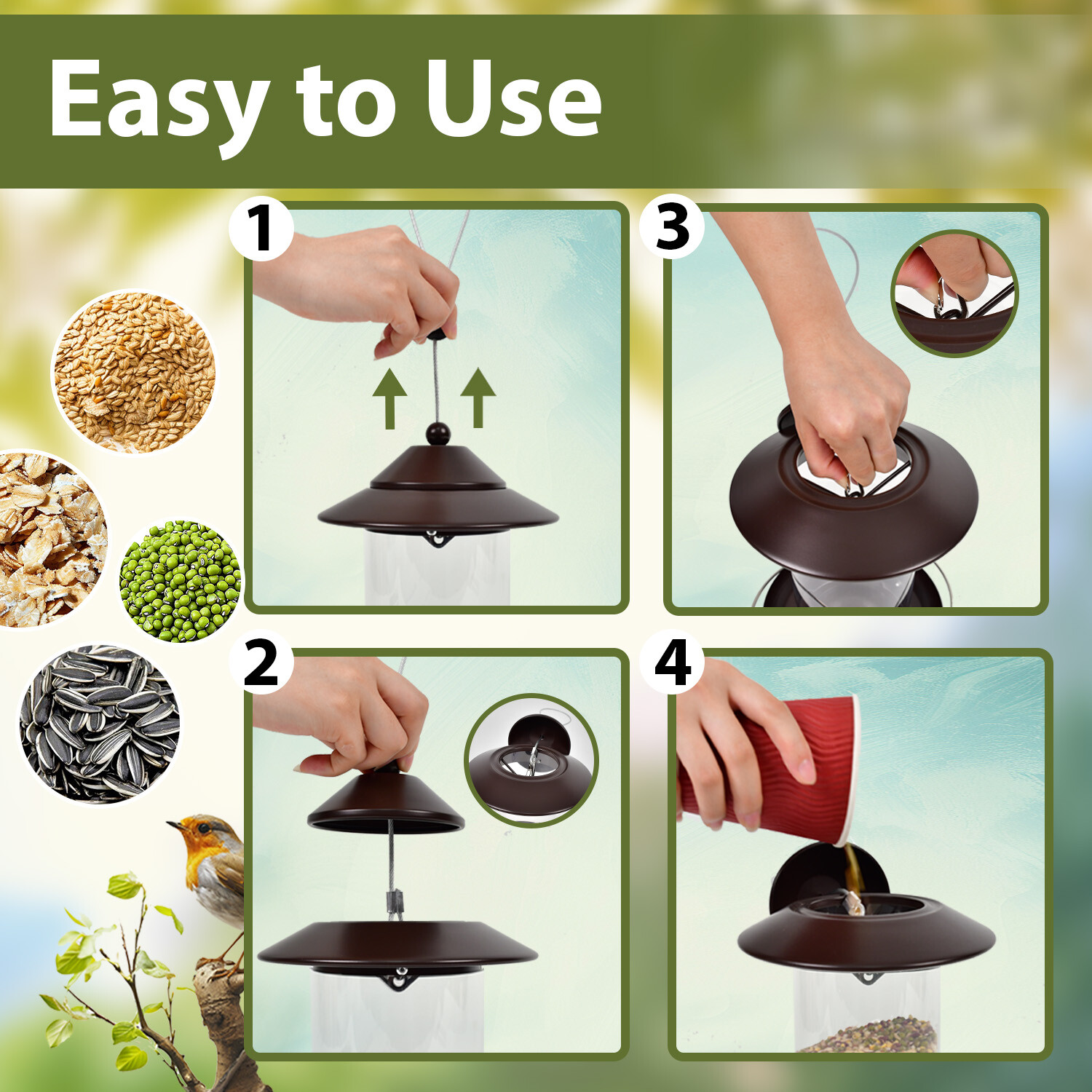 Easy to Use

1

3

2

4