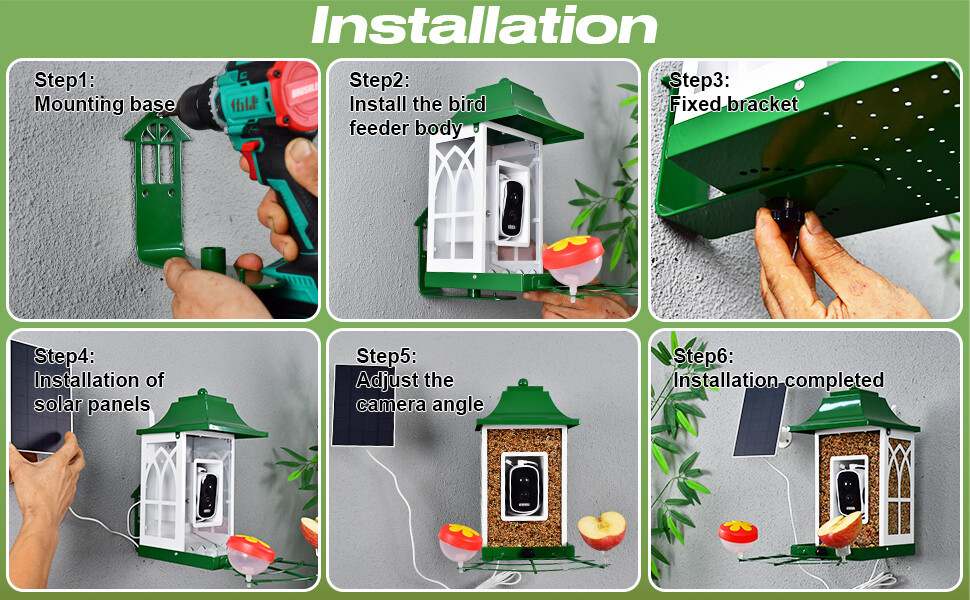 Installation

Step1:
Mounting base

Step2:
Install the bird feeder body

Step3:
Fixed bracket

Step4:
Installation of solar panels

Step5:
Adjust the camera angle

Step6:
Installation completed