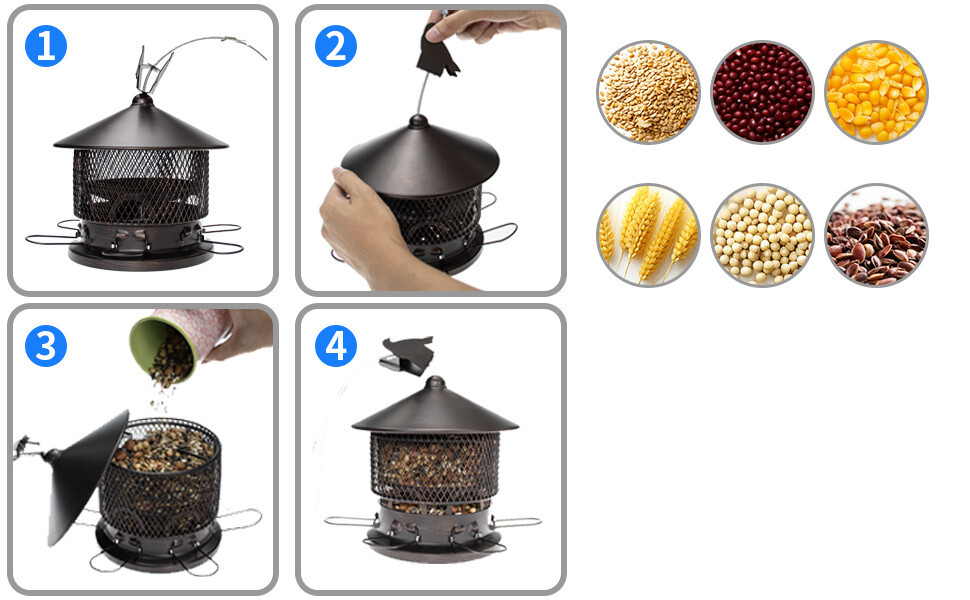 1

2

3

4