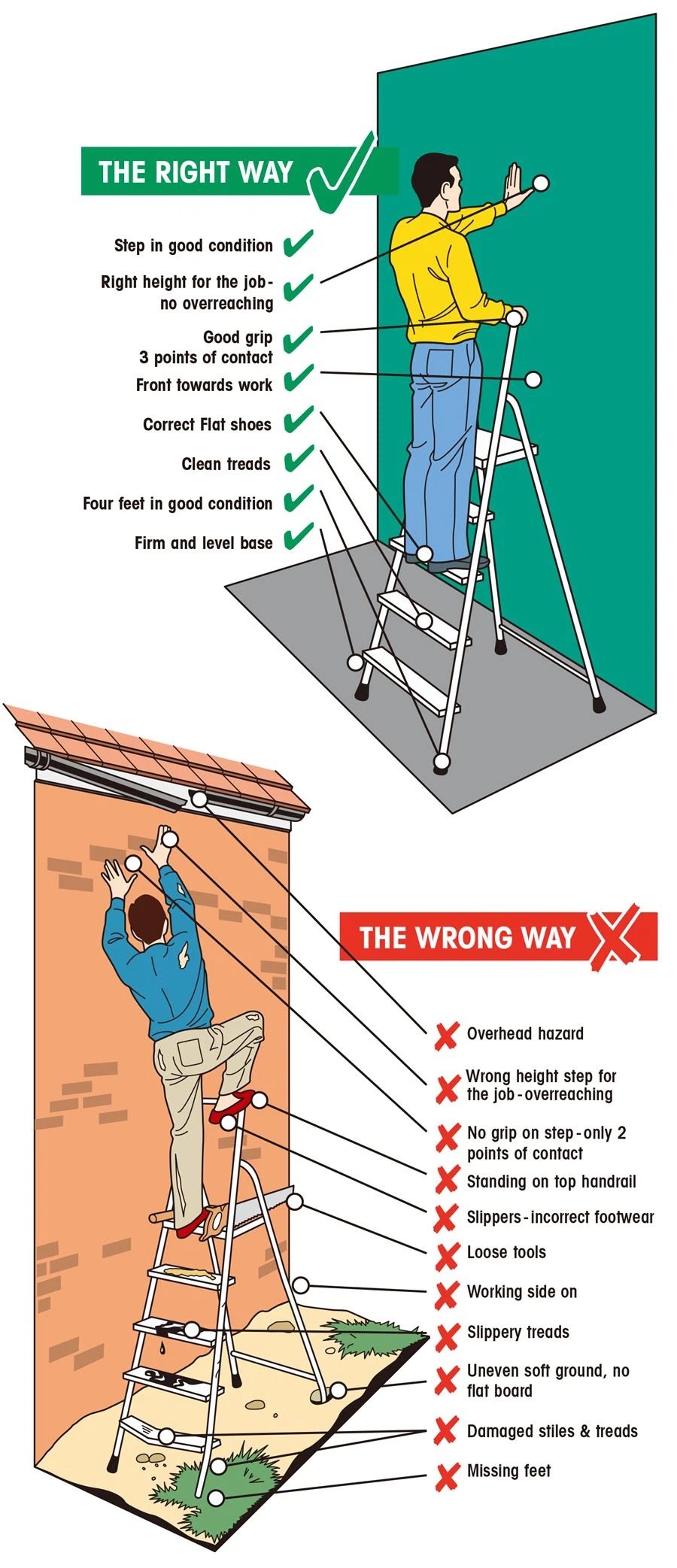 THE RIGHT WAY

Step in good condition

Right height for the job - no overreaching

Good grip
3 points of contact

Front towards work

Correct Flat shoes

Clean treads

Four feet in good condition

Firm and level base

THE WRONG WAY

Overhead hazard

Wrong height step for the job - overreaching

No grip on step - only 2 points of contact

Standing on top handrail

Slippers - incorrect footwear

Loose tools

Working side on

Slippery treads

Uneven soft ground, no flat board

Damaged stiles & treads

Missing feet