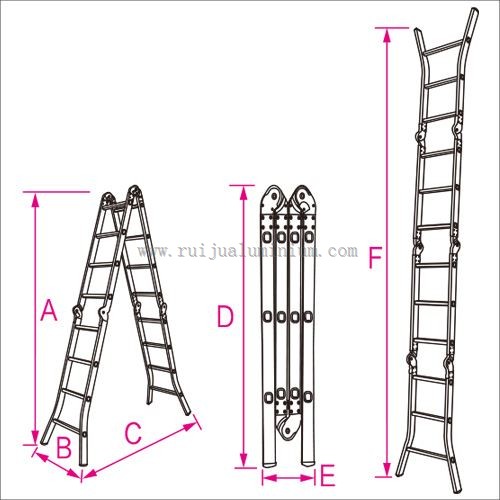 www.ruijualuminium.com

A

B

C

D

E

F