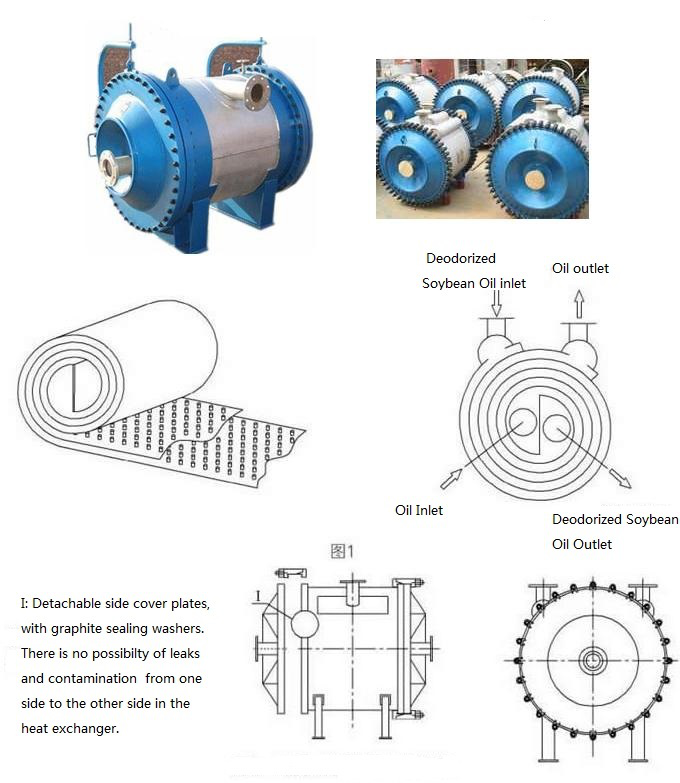 Deodorized Soybean Oil inlet

Oil outlet

Oil Inlet

Deodorized Soybean Oil Outlet

图1

I

I: Detachable side cover plates, with graphite sealing washers. There is no possibilty of leaks and contamination from one side to the other side in the heat exchanger.