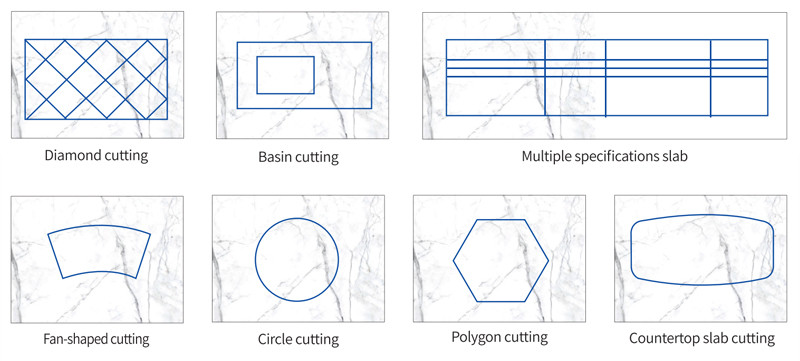 Diamond cutting

Basin cutting

Multiple specifications slab

Fan-shaped cutting

Circle cutting

Polygon cutting

Countertop slab cutting