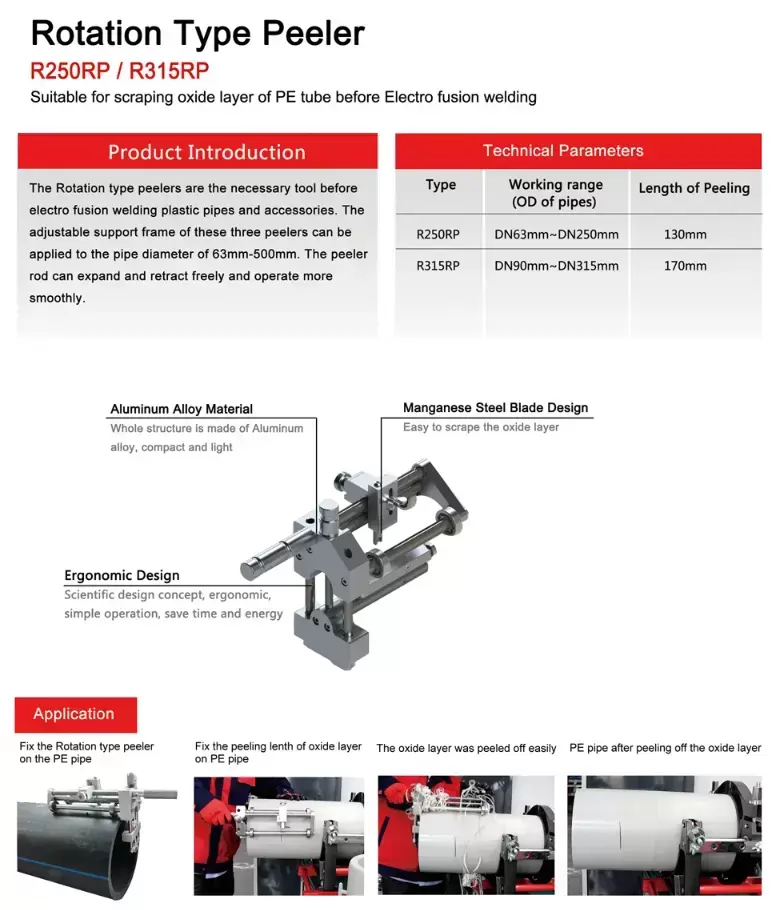 Rotation Type Peeler

R250RP / R315RP

Suitable for scraping oxide layer of PE tube before Electro fusion welding

Product Introduction

The Rotation type peelers are the necessary tool before electro fusion welding plastic pipes and accessories. The adjustable support frame of these three peelers can be applied to the pipe diameter of 63mm-500mm. The peeler rod can expand and retract freely and operate more smoothly.

Technical Parameters

| Type | Working range (OD of pipes) | Length of Peeling |
|---|---|---|
| R250RP | DN63mm~DN250mm | 130mm |
| R315RP | DN90mm~DN315mm | 170mm |

Aluminum Alloy Material
Whole structure is made of Aluminum alloy, compact and light

Manganese Steel Blade Design
Easy to scrape the oxide layer

Ergonomic Design
Scientific design concept, ergonomic, simple operation, save time and energy

Application

Fix the Rotation type peeler on the PE pipe

Fix the peeling lenth of oxide layer on PE pipe

The oxide layer was peeled off easily

PE pipe after peeling off the oxide layer