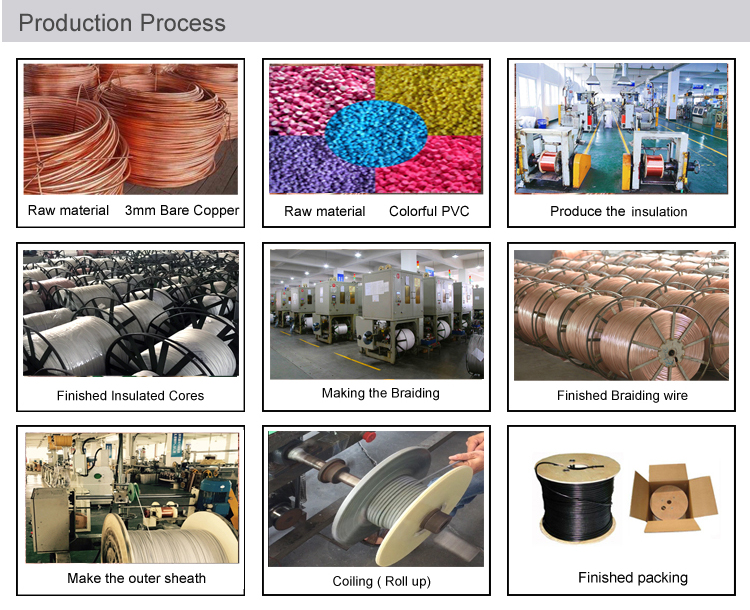 Production Process

Raw material 3mm Bare Copper

Raw material Colorful PVC

Produce the insulation

Finished Insulated Cores

Making the Braiding

Finished Braiding wire

Make the outer sheath

Coiling ( Roll up)

Finished packing