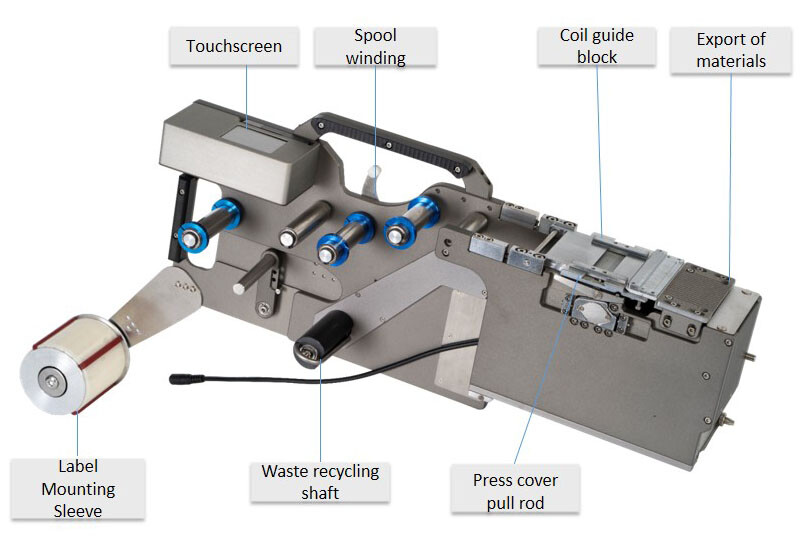 Touchscreen

Spool winding

Coil guide block

Export of materials

Label Mounting Sleeve

Waste recycling shaft

Press cover pull rod