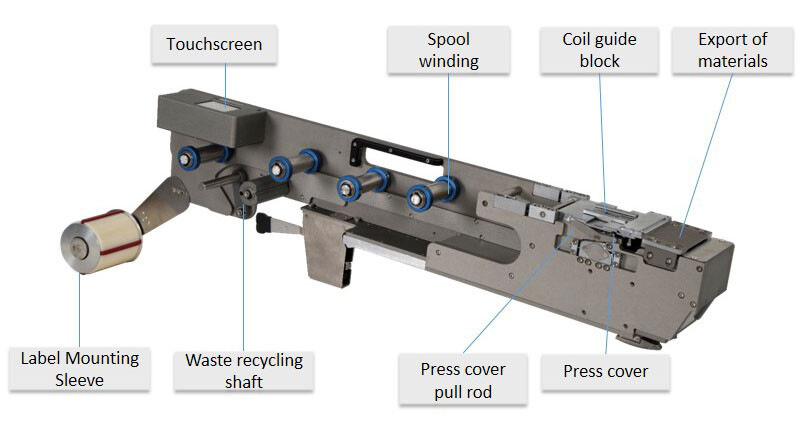 Touchscreen

Spool winding

Coil guide block

Export of materials

Label Mounting Sleeve

Waste recycling shaft

Press cover pull rod

Press cover