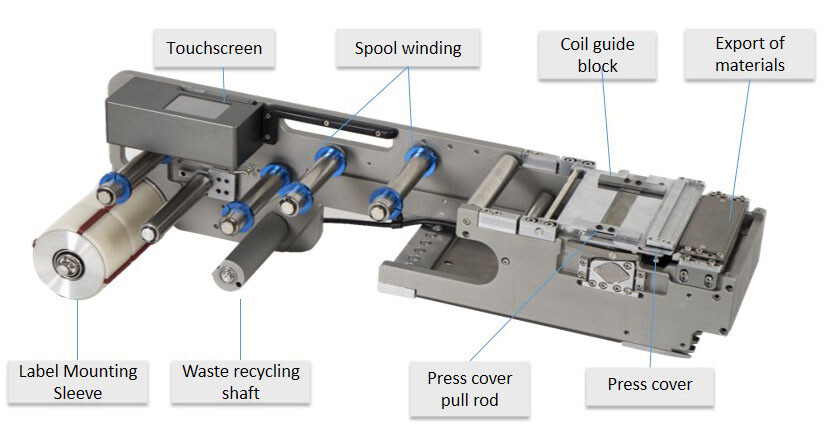 Touchscreen

Spool winding

Coil guide block

Export of materials

Label Mounting Sleeve

Waste recycling shaft

Press cover pull rod

Press cover