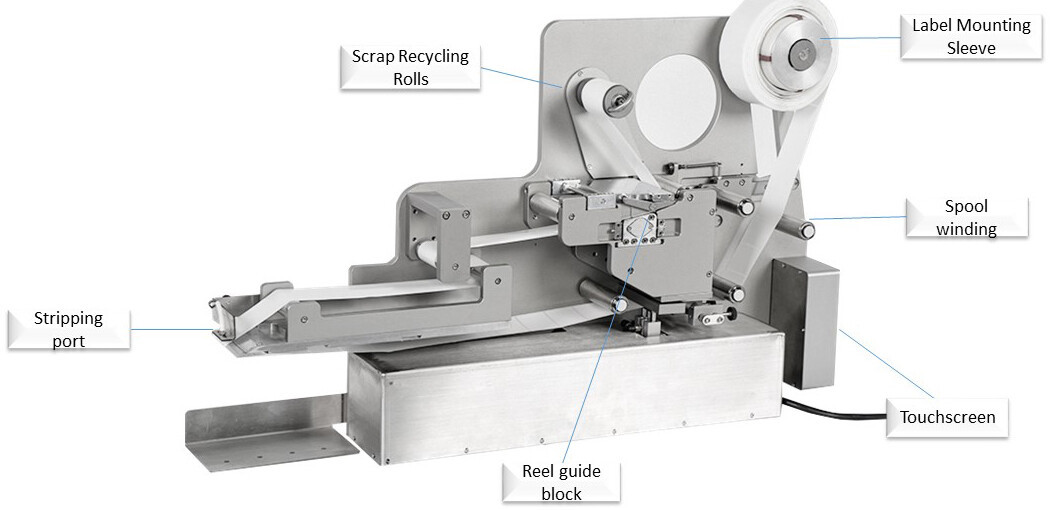 Scrap Recycling Rolls

Label Mounting Sleeve

Spool winding

Stripping port

Touchscreen

Reel guide block