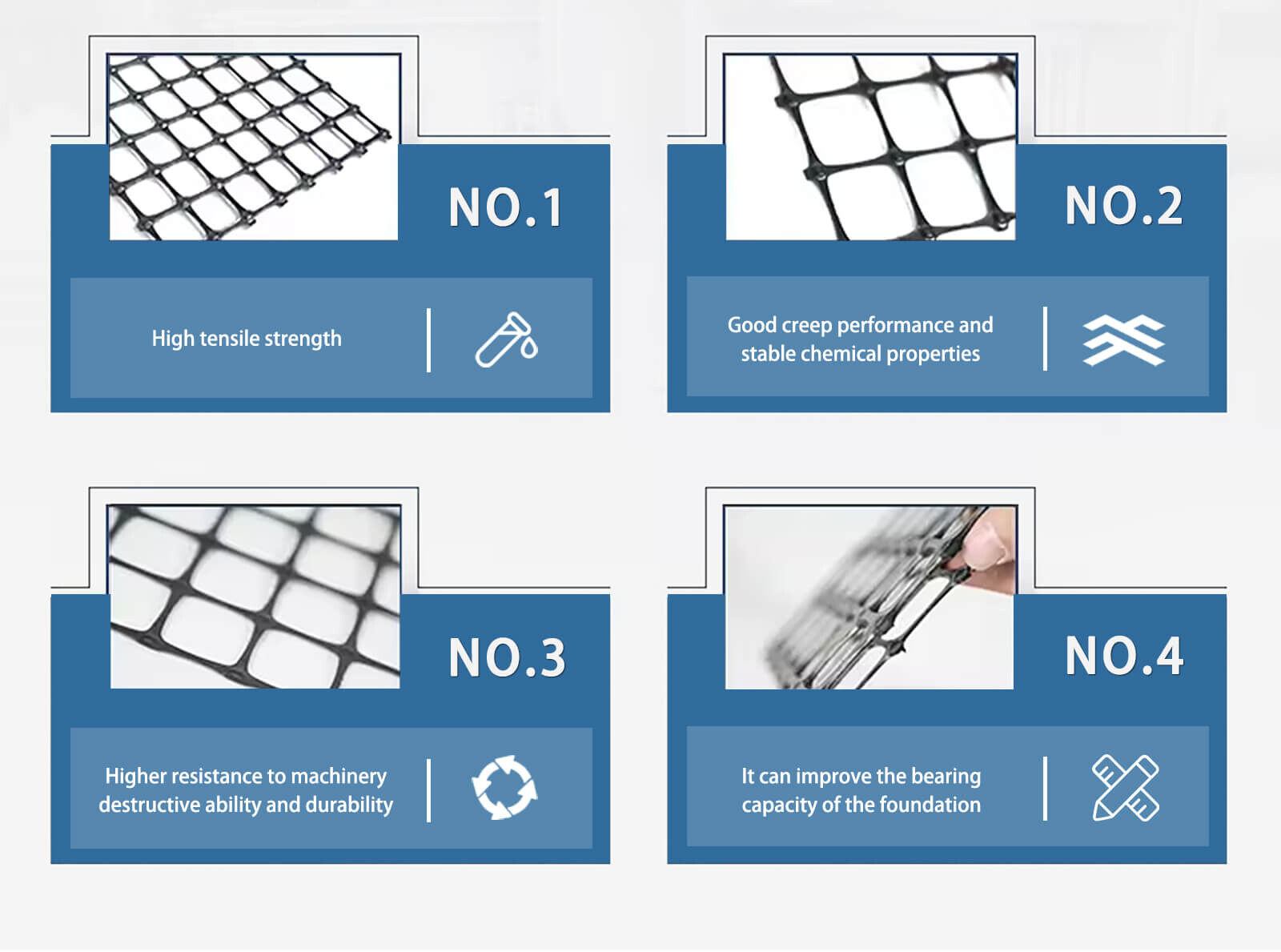 NO.1

High tensile strength

NO.2

Good creep performance and stable chemical properties

NO.3

Higher resistance to machinery destructive ability and durability

NO.4

It can improve the bearing capacity of the foundation