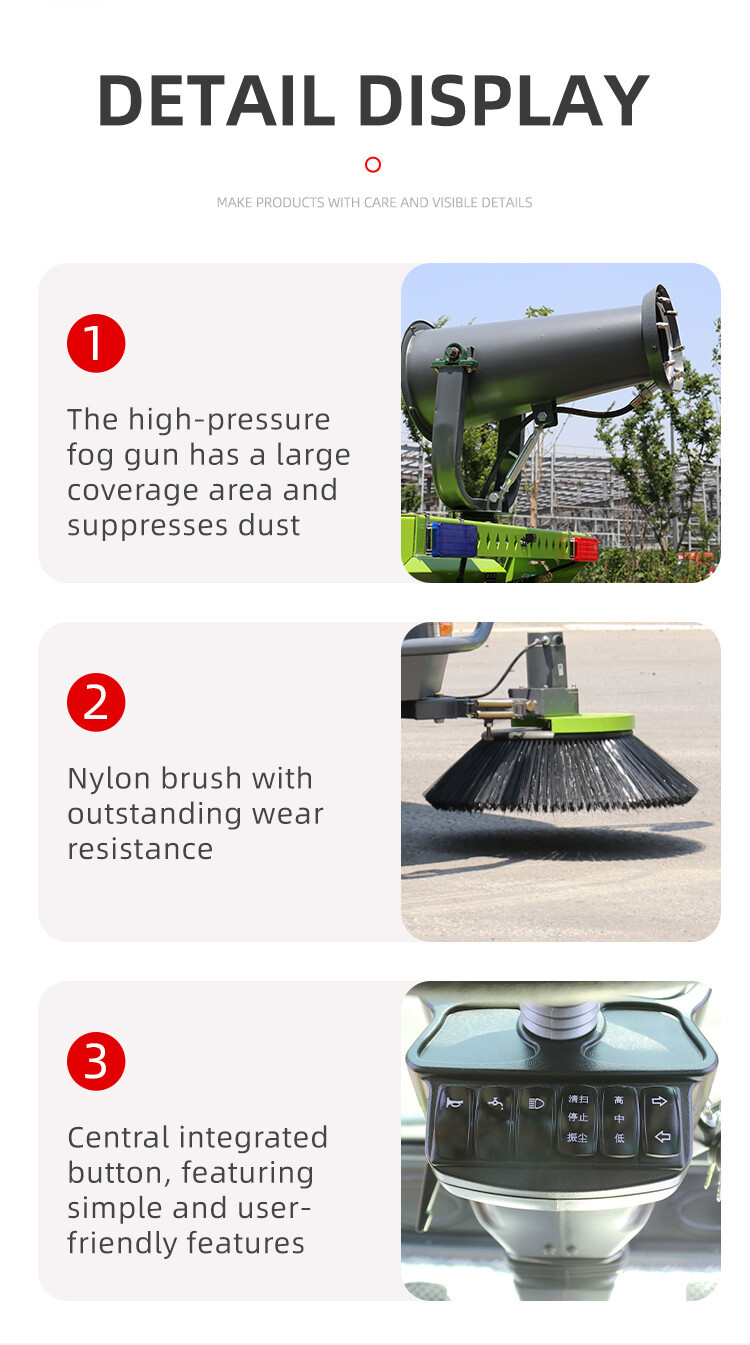 DETAIL DISPLAY

MAKE PRODUCTS WITH CARE AND VISIBLE DETAILS

1

The high-pressure fog gun has a large coverage area and suppresses dust

2

Nylon brush with outstanding wear resistance

3

Central integrated button, featuring simple and user-friendly features

清扫
停止
振尘

高
中
低