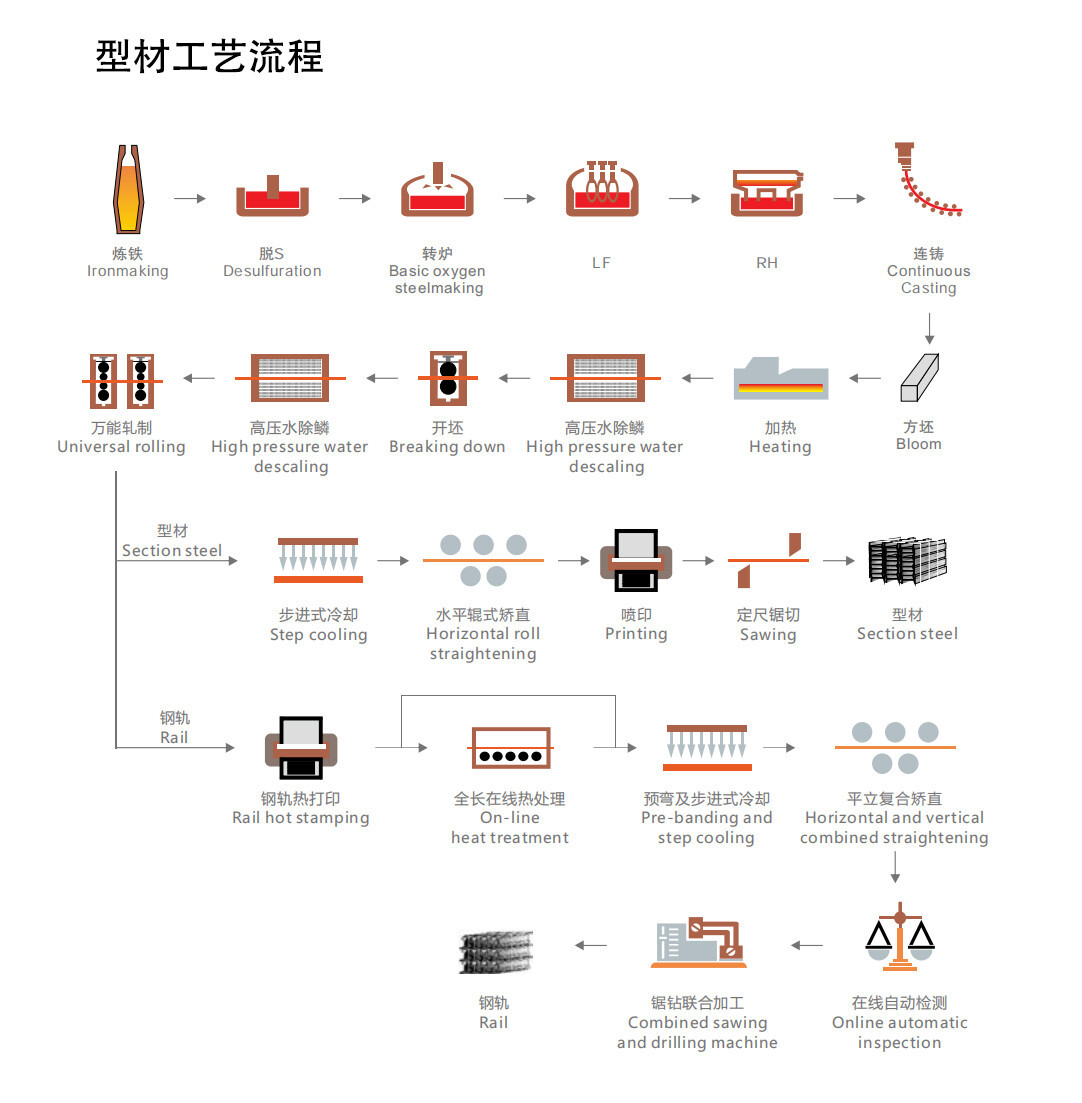 型材工艺流程

炼铁
Ironmaking

脱S
Desulfuration

转炉
Basic oxygen steelmaking

LF

RH

连铸
Continuous Casting

方坯
Bloom

加热
Heating

高压水除鳞
High pressure water descaling

开坯
Breaking down

高压水除鳞
High pressure water descaling

万能轧制
Universal rolling

型材
Section steel

步进式冷却
Step cooling

水平辊式矫直
Horizontal roll straightening

喷印
Printing

定尺锯切
Sawing

型材
Section steel

钢轨
Rail

钢轨热打印
Rail hot stamping

全长在线热处理
On-line heat treatment

预弯及步进式冷却
Pre-banding and step cooling

平立复合矫直
Horizontal and vertical combined straightening

在线自动检测
Online automatic inspection

锯钻联合加工
Combined sawing and drilling machine

钢轨
Rail