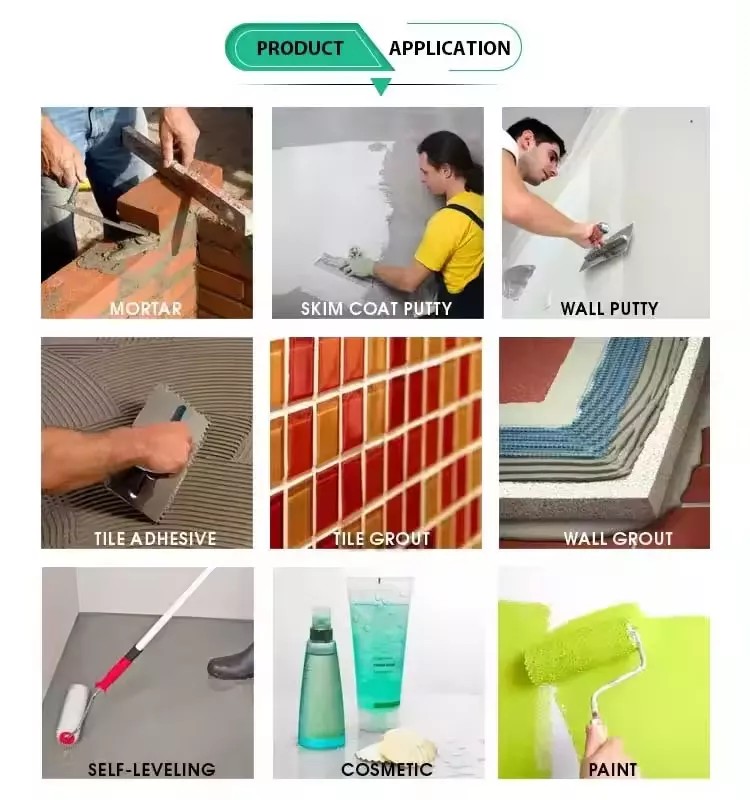 PRODUCT APPLICATION

MORTAR

SKIM COAT PUTTY

WALL PUTTY

TILE ADHESIVE

TILE GROUT

WALL GROUT

SELF-LEVELING

COSMETIC

PAINT