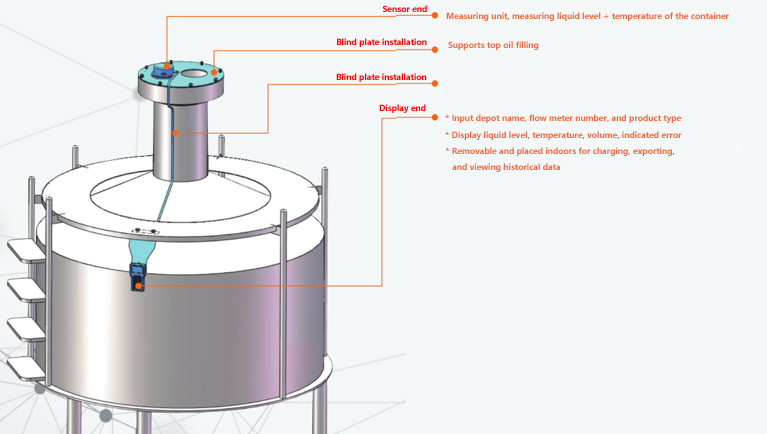 Sensor end
Measuring unit, measuring liquid level + temperature of the container

Blind plate installation
Supports top oil filling

Blind plate installation

Display end
* Input depot name, flow meter number, and product type
* Display liquid level, temperature, volume, indicated error
* Removable and placed indoors for charging, exporting, and viewing historical data