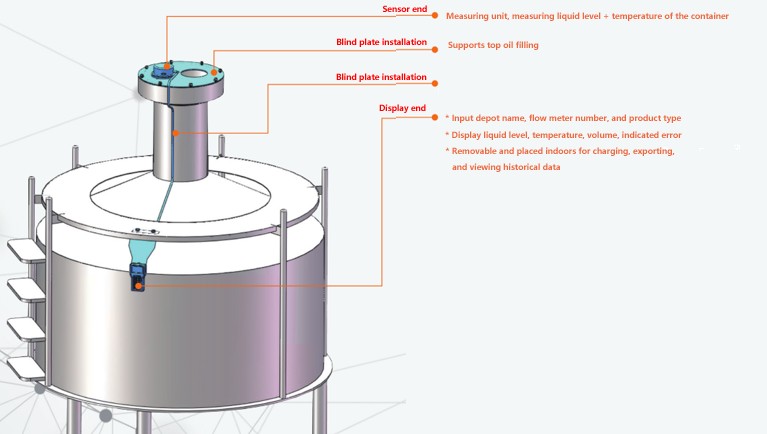 Sensor end
Measuring unit, measuring liquid level + temperature of the container

Blind plate installation
Supports top oil filling

Blind plate installation

Display end
* Input depot name, flow meter number, and product type
* Display liquid level, temperature, volume, indicated error
* Removable and placed indoors for charging, exporting, and viewing historical data