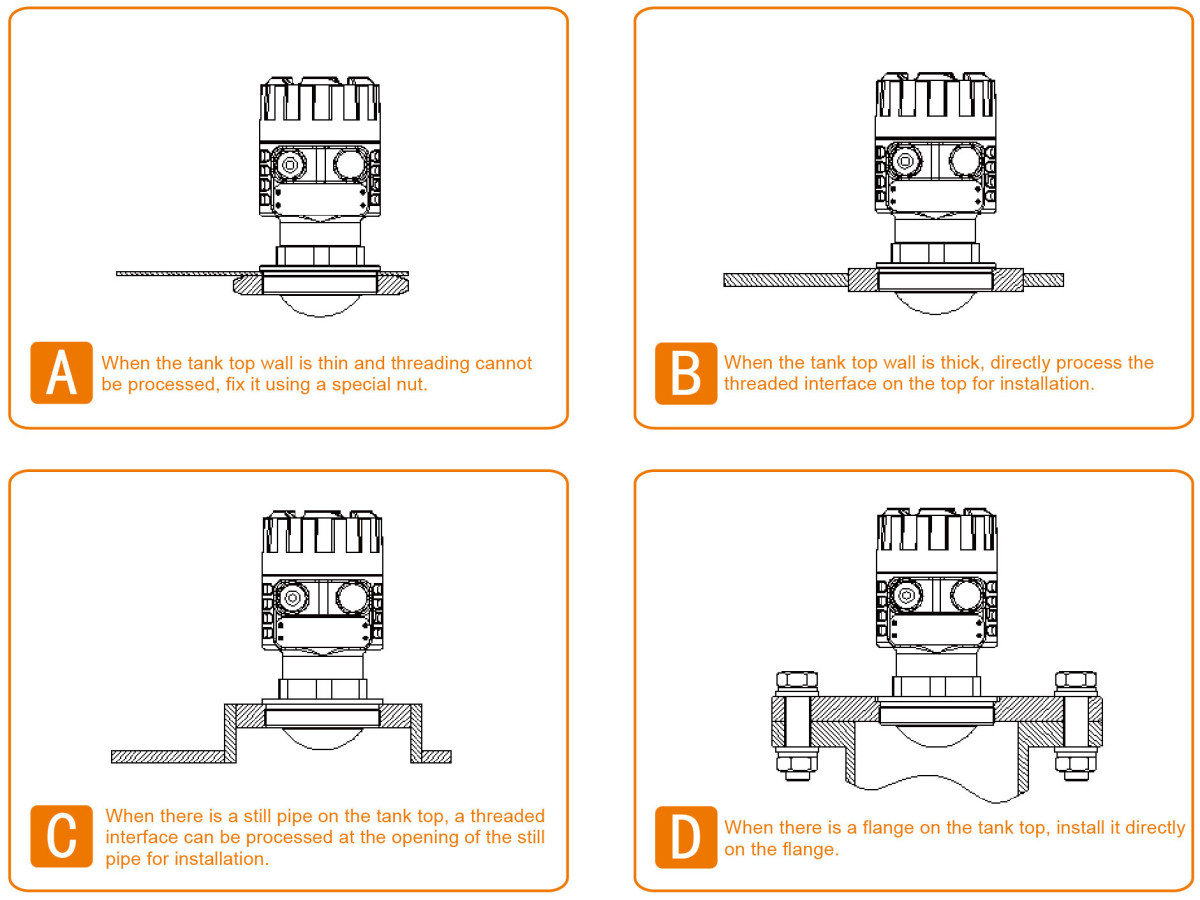 A

When the tank top wall is thin and threading cannot be processed, fix it using a special nut.

B

When the tank top wall is thick, directly process the threaded interface on the top for installation.

C

When there is a still pipe on the tank top, a threaded interface can be processed at the opening of the still pipe for installation.

D

When there is a flange on the tank top, install it directly on the flange.