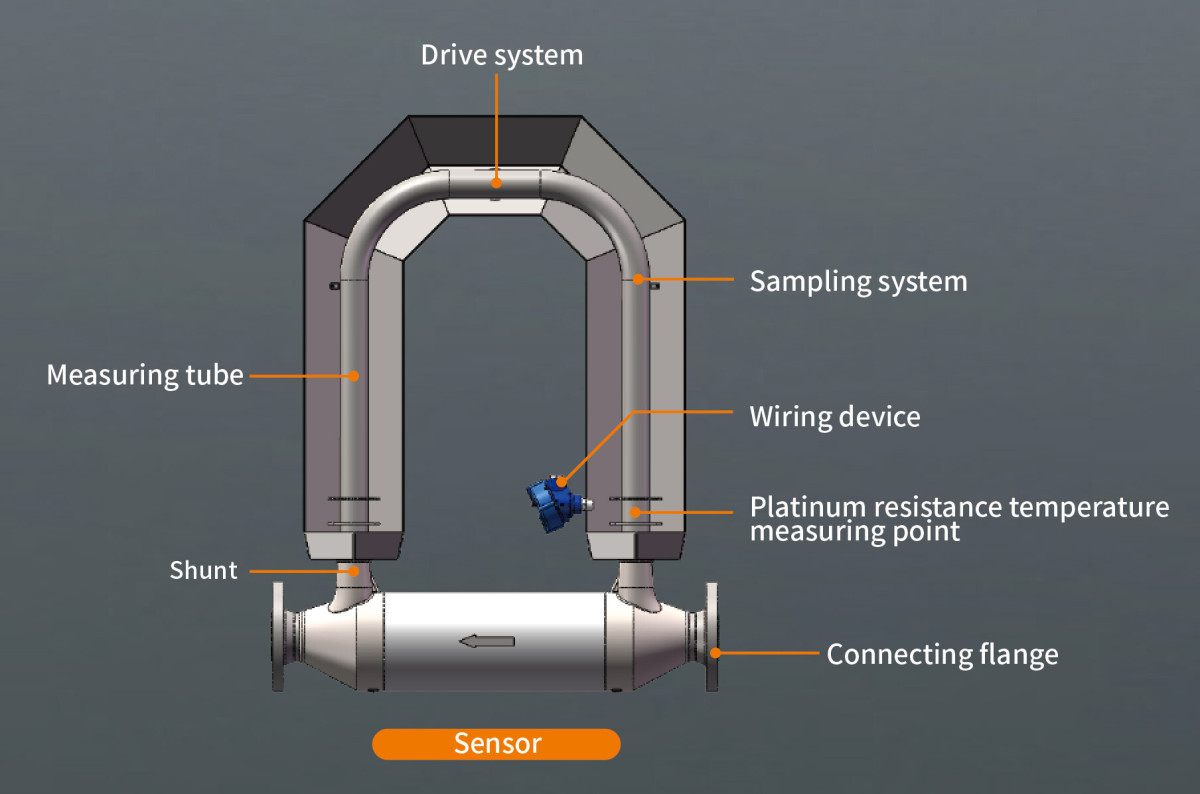 Drive system

Sampling system

Measuring tube

Wiring device

Platinum resistance temperature measuring point

Shunt

Connecting flange

Sensor