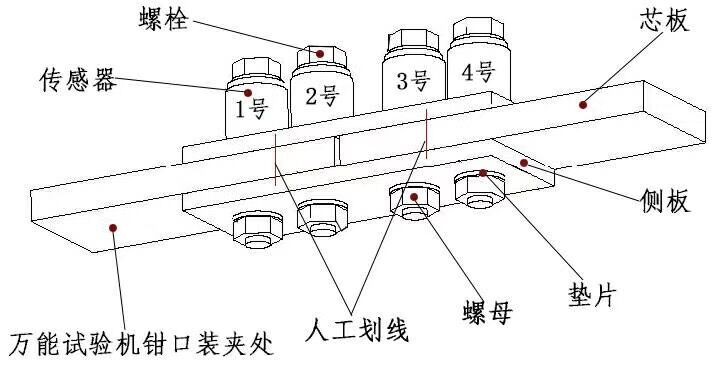 螺栓
芯板
传感器
1号
2号
3号
4号
侧板
垫片
螺母
人工划线
万能试验机钳口装夹处