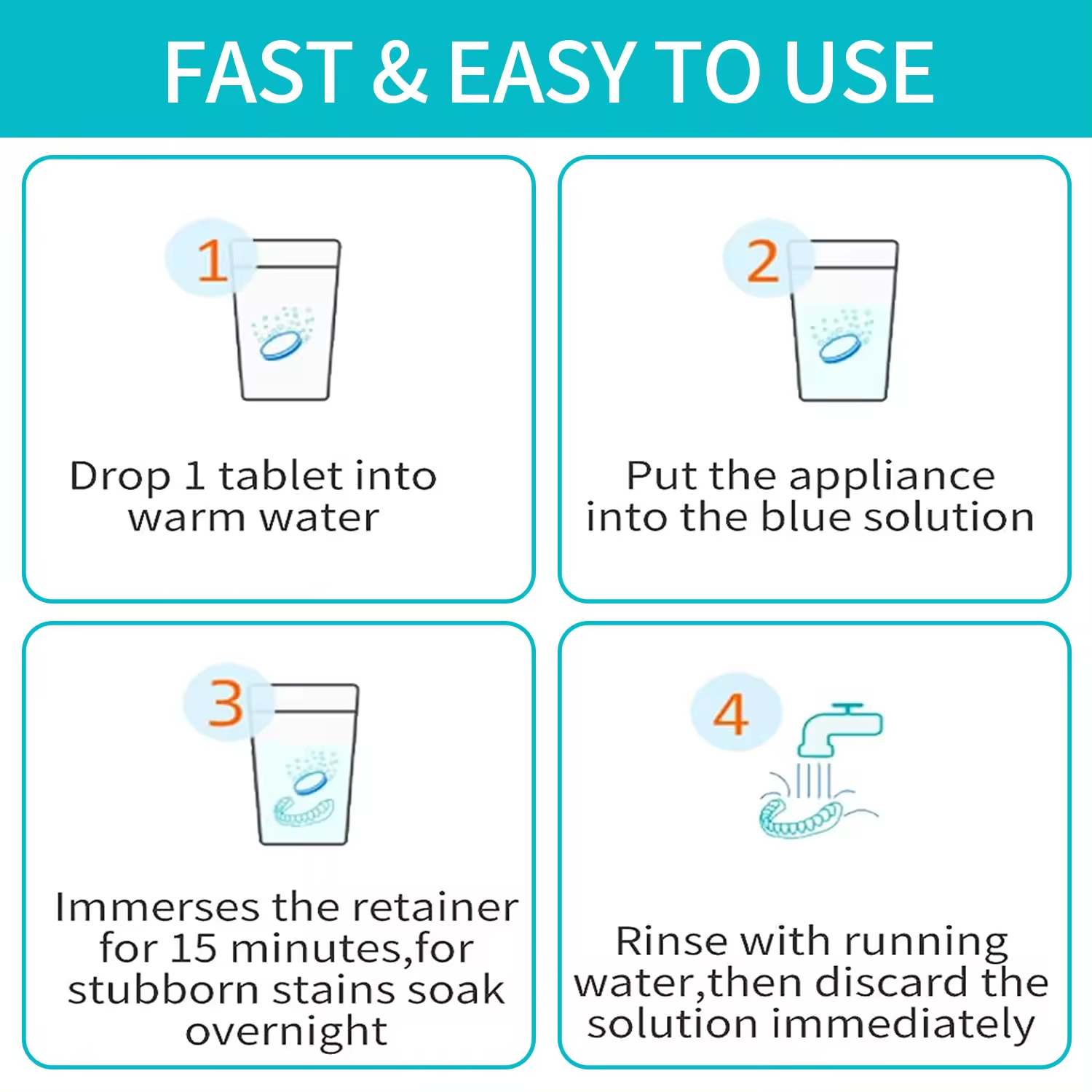 FAST & EASY TO USE

1

Drop 1 tablet into warm water

2

Put the appliance into the blue solution

3

Immerses the retainer for 15 minutes,for stubborn stains soak overnight

4

Rinse with running water,then discard the solution immediately