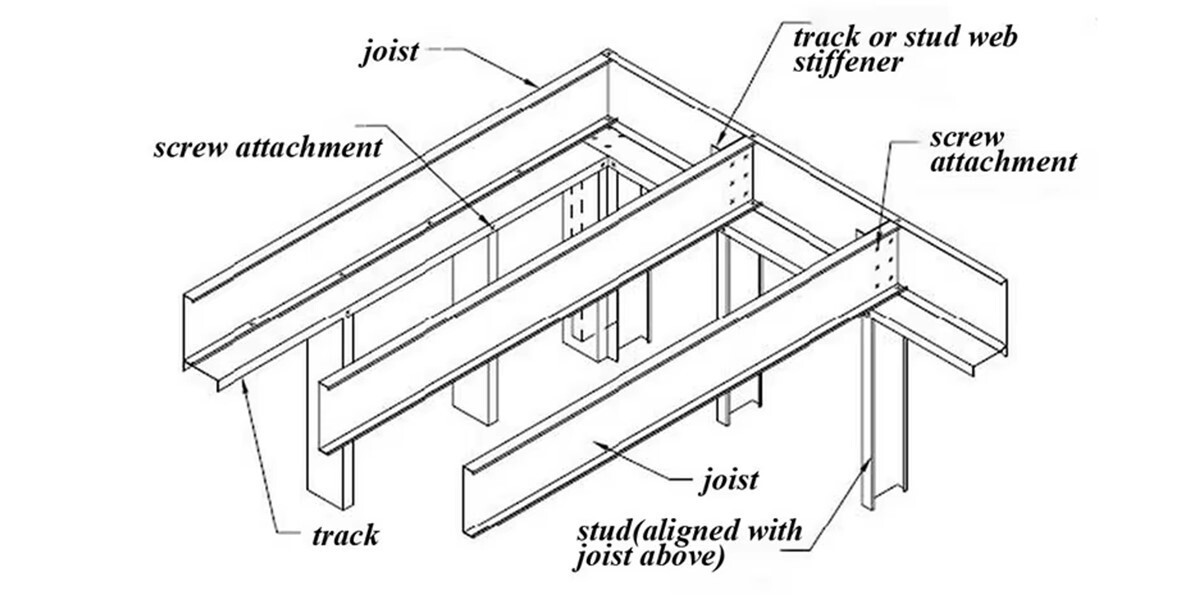 joist

track or stud web stiffener

screw attachment

screw attachment

joist

track

stud(aligned with joist above)