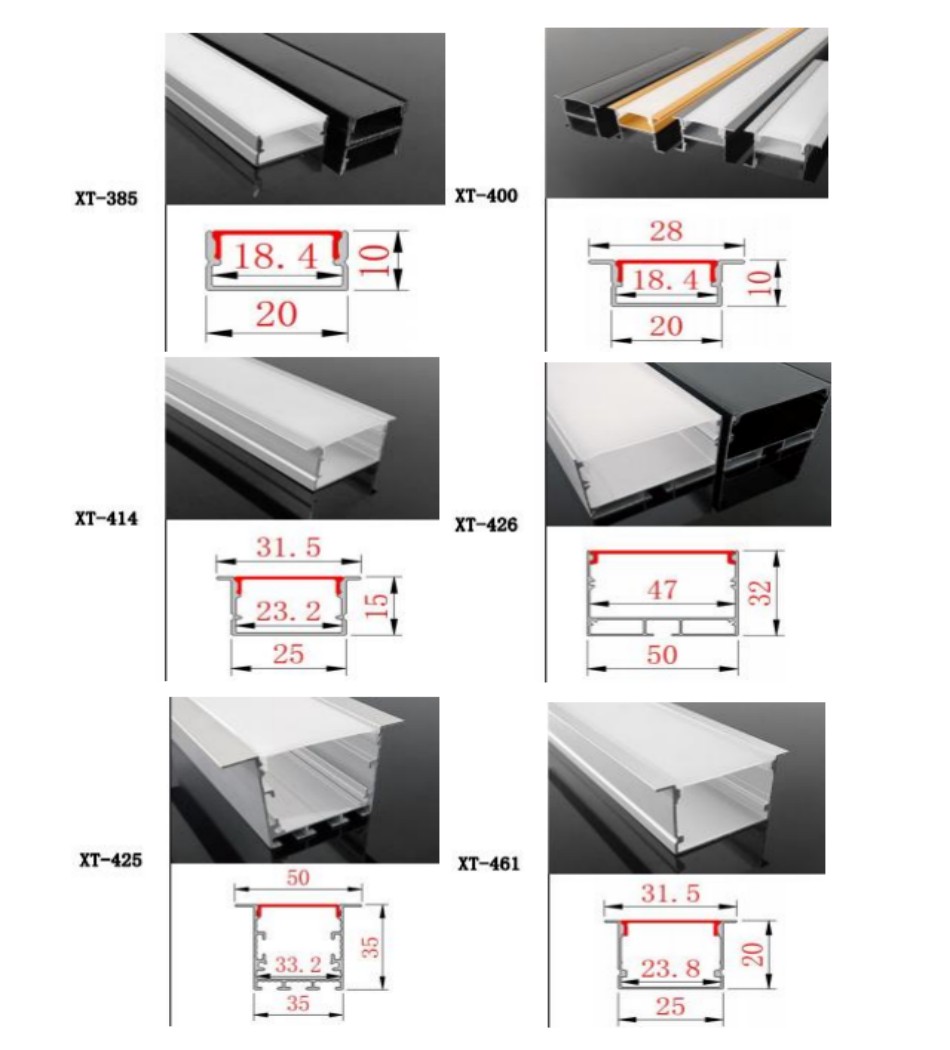 XT-385

18.4
10
20

XT-400

28
18.4
10
20

XT-414

31.5
23.2
15
25

XT-426

47
32
50

XT-425

50
33.2
35
35

XT-461

31.5
23.8
20
25