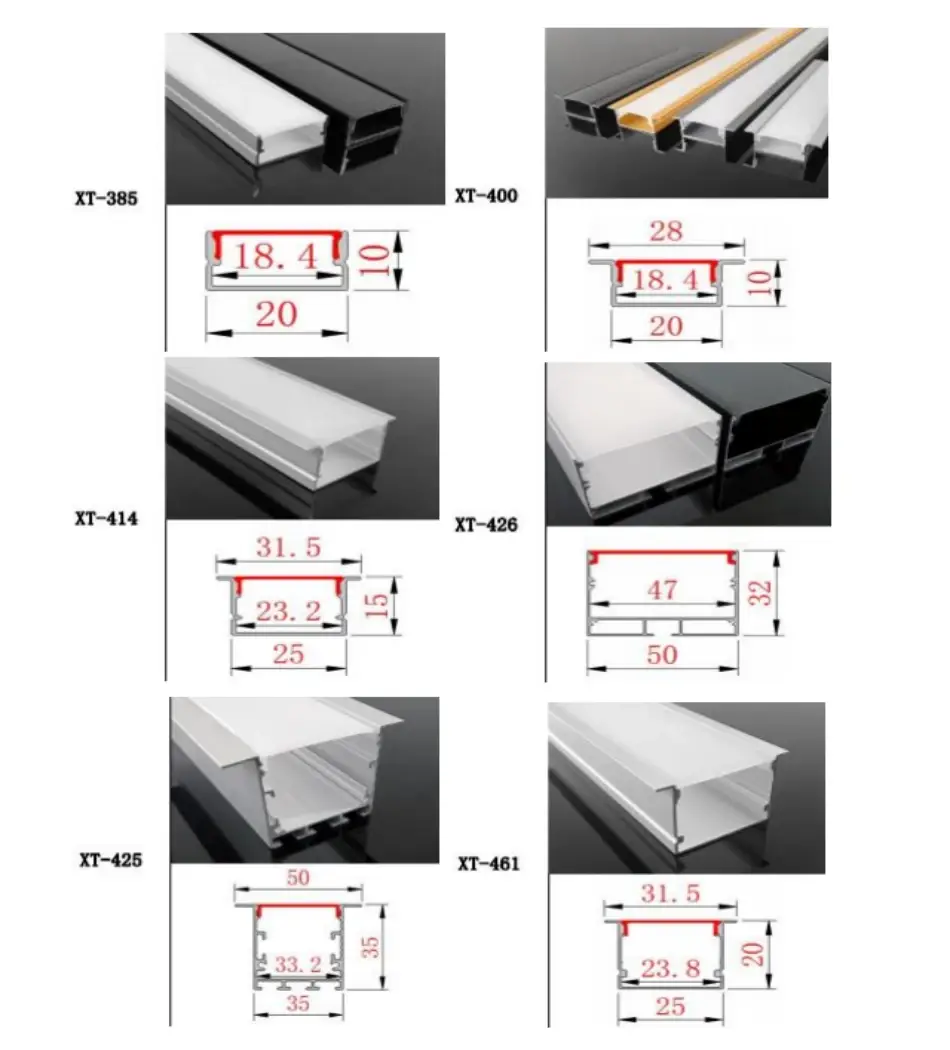 XT-385

18.4
10
20

XT-400

28
18.4
10
20

XT-414

31.5
23.2
15
25

XT-426

47
32
50

XT-425

50
33.2
35
35

XT-461

31.5
23.8
20
25