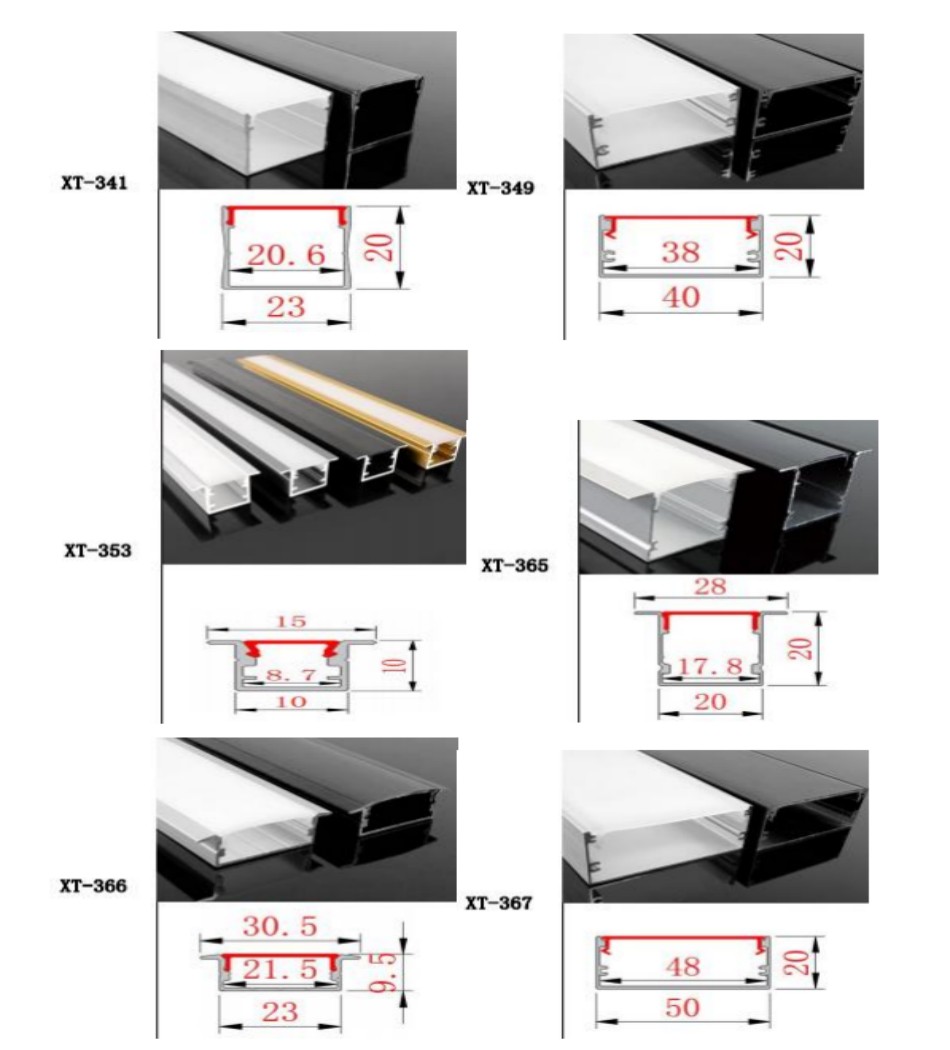 XT-341

20.6
20
23

XT-349

38
20
40

XT-353

15
8.7
10
10

XT-365

28
17.8
20
20

XT-366

30.5
21.5
9.5
23

XT-367

48
20
50