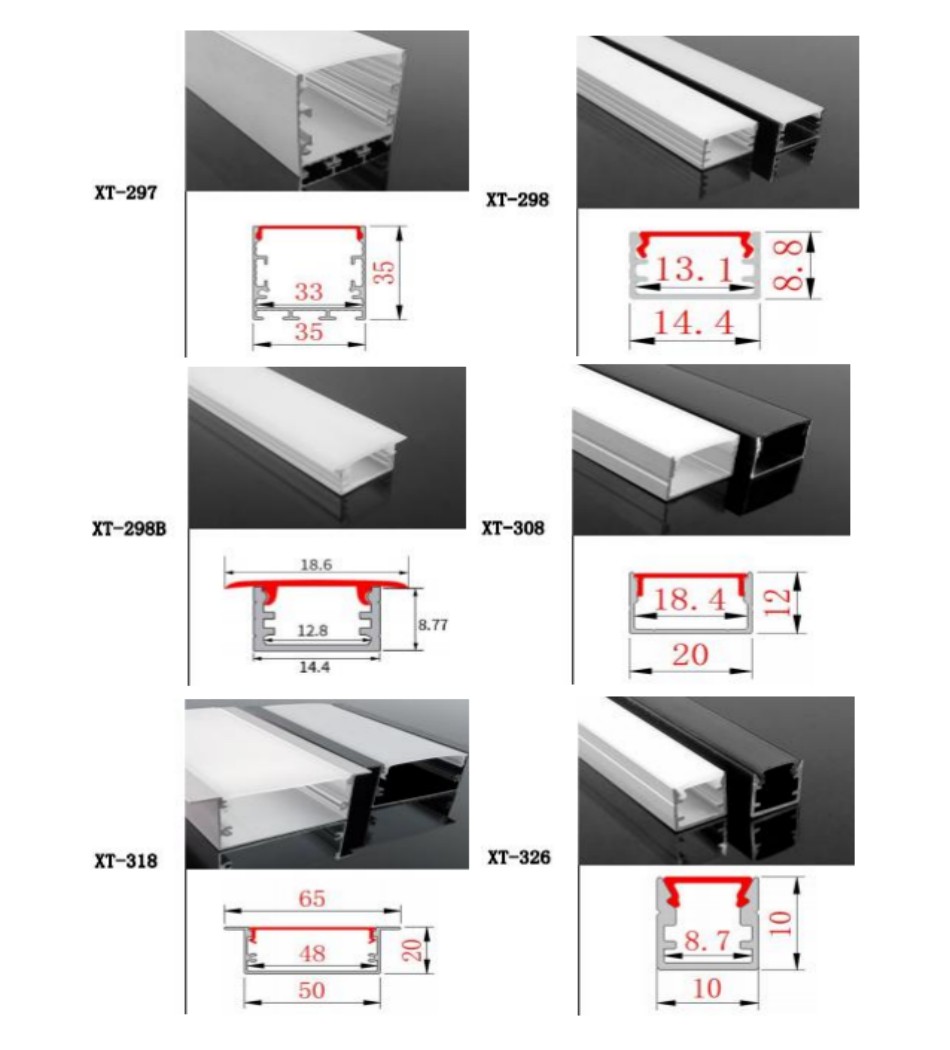 XT-297

33

35

35

XT-298

13.1

8.8

14.4

XT-298B

18.6

12.8

8.77

14.4

XT-308

18.4

12

20

XT-318

65

48

20

50

XT-326

8.7

10

10