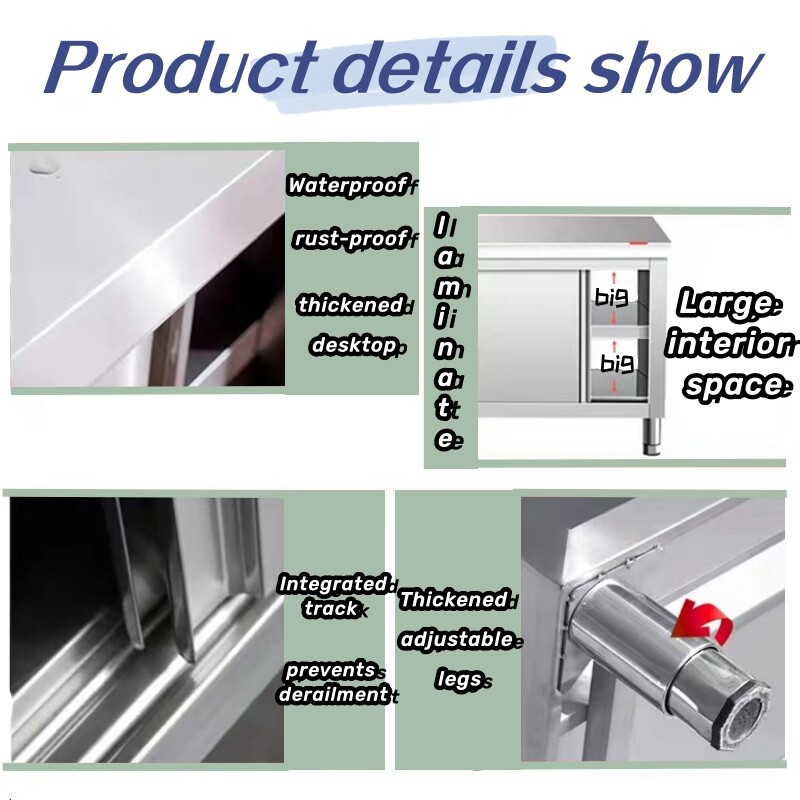 Product details show

Waterproof

rust-proof

thickened

desktop

laminate

big

big

Large interior space

Integrated track

prevents derailment

Thickened adjustable legs