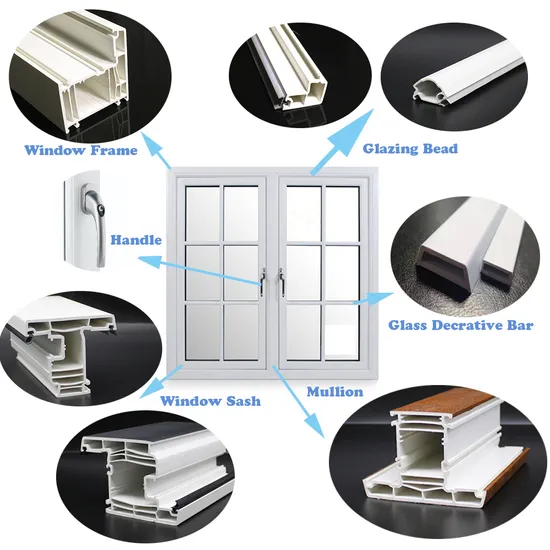 Window Frame

Glazing Bead

Handle

Glass Decrative Bar

Window Sash

Mullion