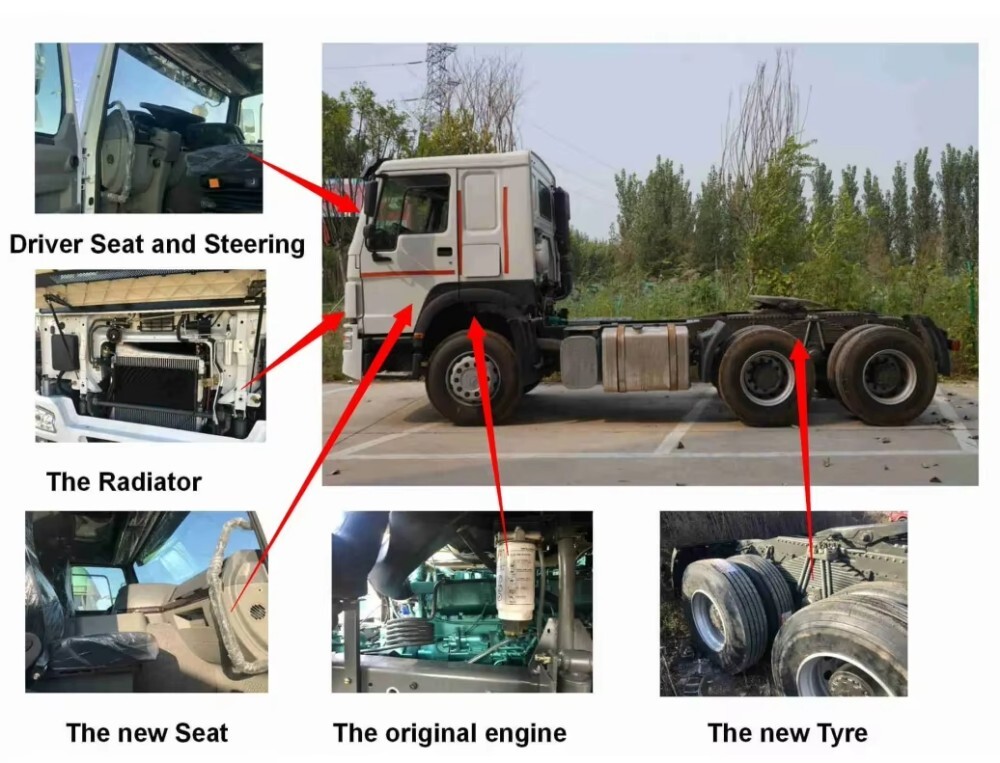 Driver Seat and Steering

The Radiator

The new Seat

The original engine

The new Tyre