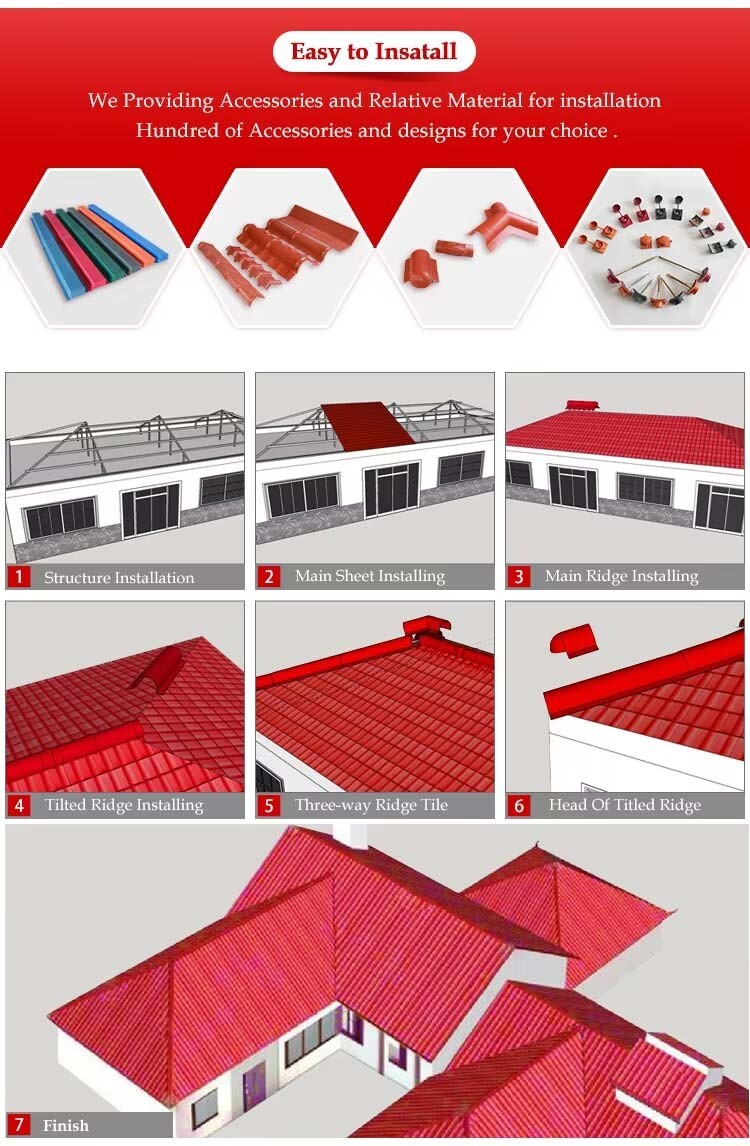 Easy to Insatall

We Providing Accessories and Relative Material for installation
Hundred of Accessories and designs for your choice .

1 Structure Installation

2 Main Sheet Installing

3 Main Ridge Installing

4 Tilted Ridge Installing

5 Three-way Ridge Tile

6 Head Of Titled Ridge

7 Finish