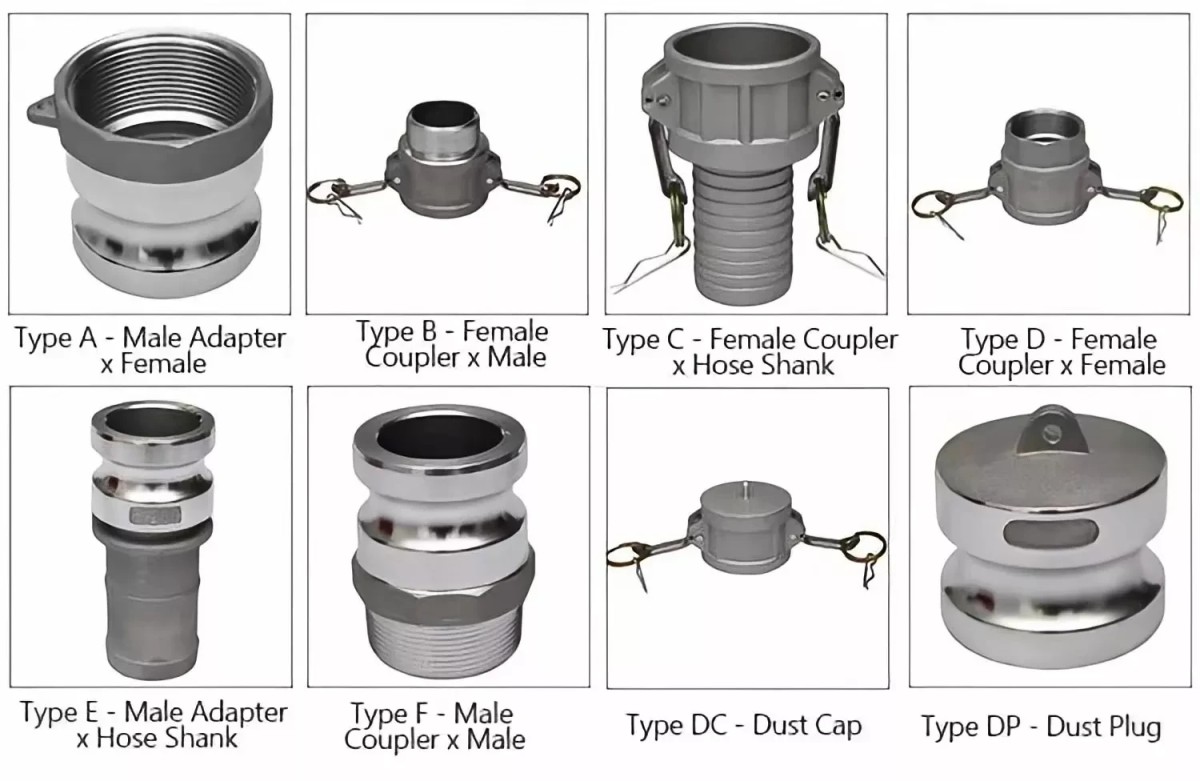 Type A - Male Adapter x Female

Type B - Female Coupler x Male

Type C - Female Coupler x Hose Shank

Type D - Female Coupler x Female

Type E - Male Adapter x Hose Shank

Type F - Male Coupler x Male

Type DC - Dust Cap

Type DP - Dust Plug