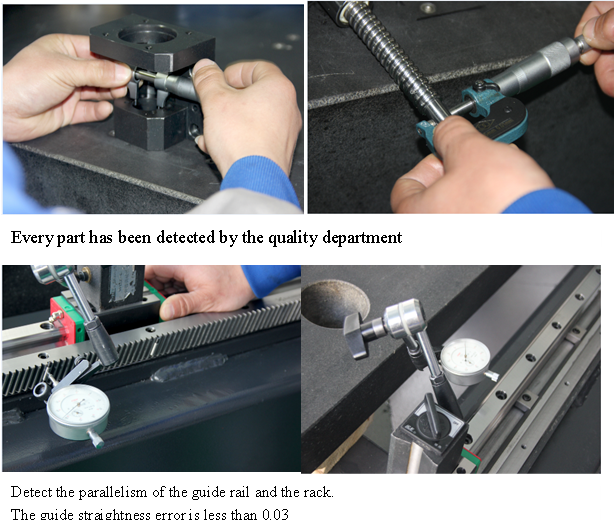 Every part has been detected by the quality department

Detect the parallelism of the guide rail and the rack.
The guide straightness error is less than 0.03