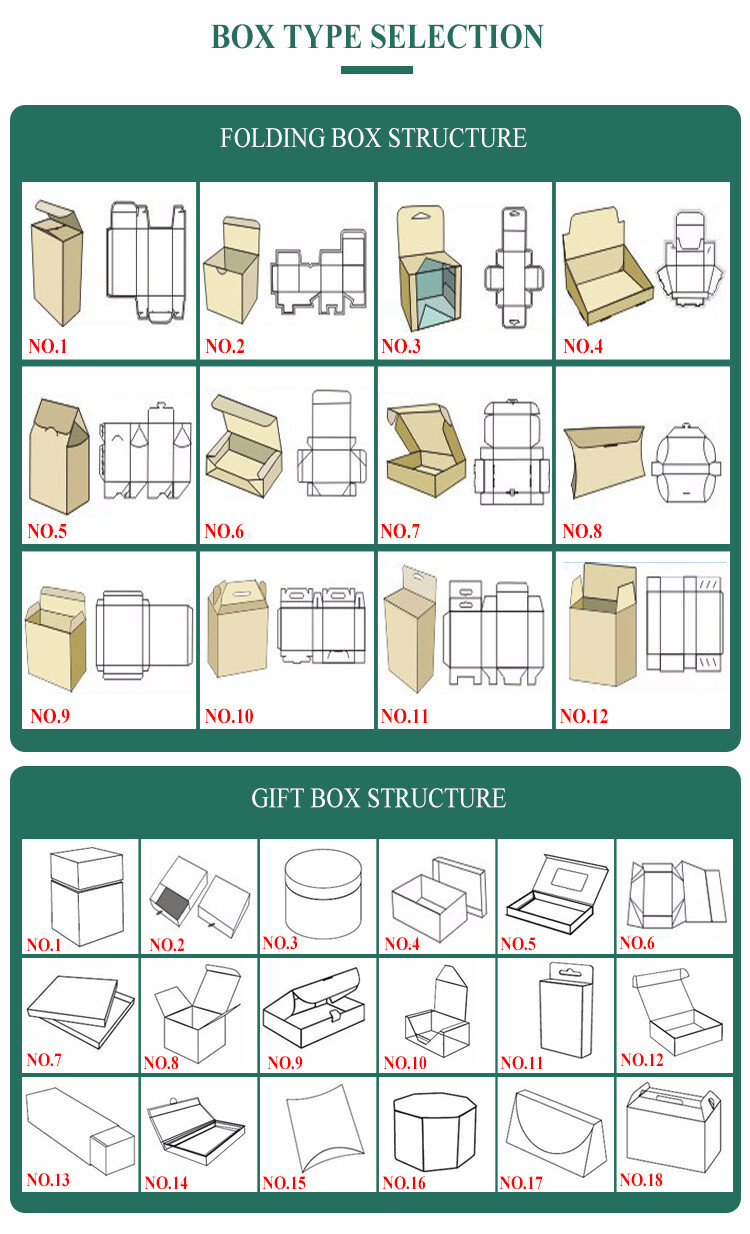 BOX TYPE SELECTION

FOLDING BOX STRUCTURE

NO.1
NO.2
NO.3
NO.4
NO.5
NO.6
NO.7
NO.8
NO.9
NO.10
NO.11
NO.12

GIFT BOX STRUCTURE

NO.1
NO.2
NO.3
NO.4
NO.5
NO.6
NO.7
NO.8
NO.9
NO.10
NO.11
NO.12
NO.13
NO.14
NO.15
NO.16
NO.17
NO.18