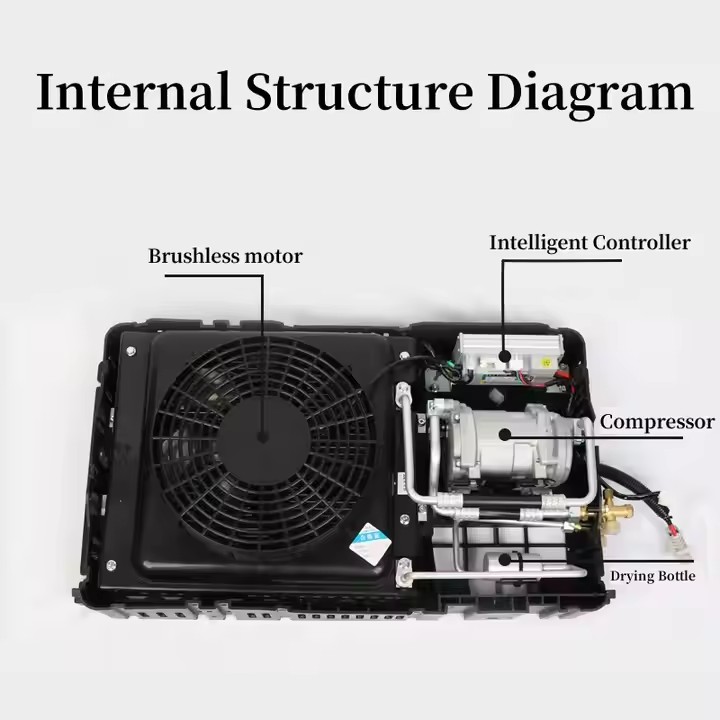 Internal Structure Diagram

Brushless motor

Intelligent Controller

Compressor

Drying Bottle