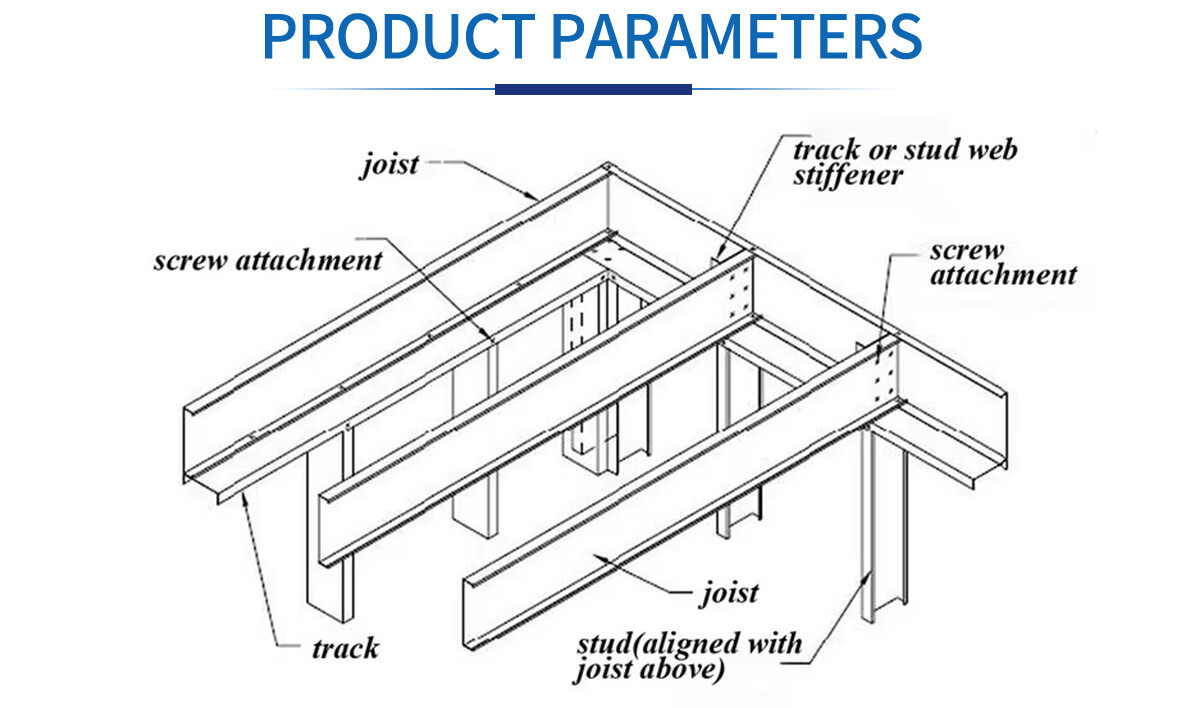 PRODUCT PARAMETERS

joist

track or stud web stiffener

screw attachment

screw attachment

joist

track

stud(aligned with joist above)