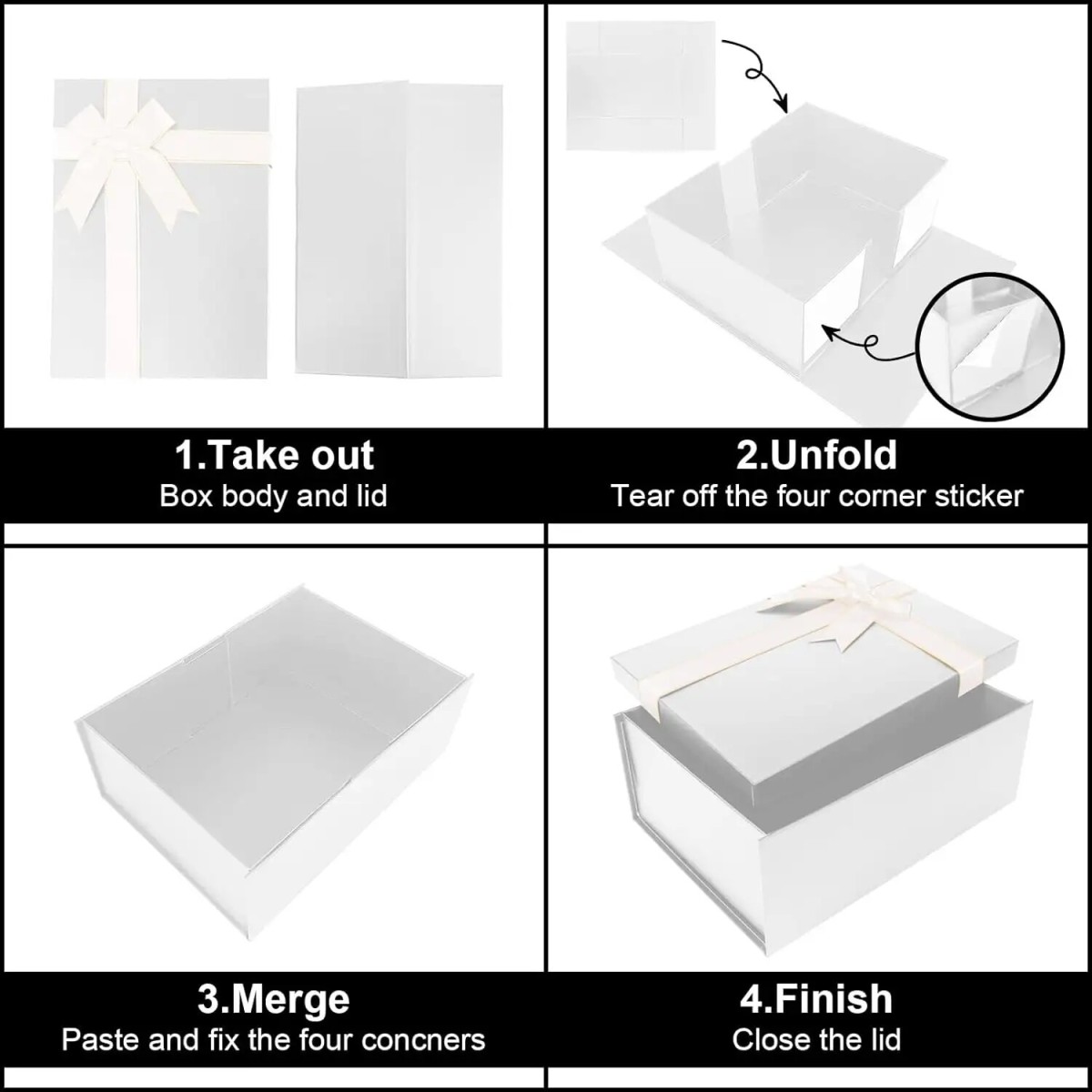 1.Take out
Box body and lid

2.Unfold
Tear off the four corner sticker

3.Merge
Paste and fix the four concners

4.Finish
Close the lid