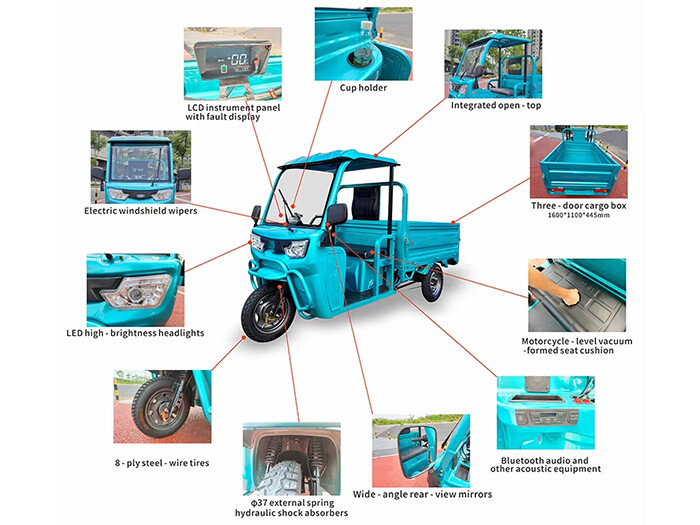 LCD instrument panel with fault display

Cup holder

Integrated open - top

Electric windshield wipers

Three - door cargo box
1600*1100*445mm

LED high - brightness headlights

Motorcycle - level vacuum -formed seat cushion

8 - ply steel - wire tires

Φ37 external spring hydraulic shock absorbers

Wide - angle rear - view mirrors

Bluetooth audio and other acoustic equipment