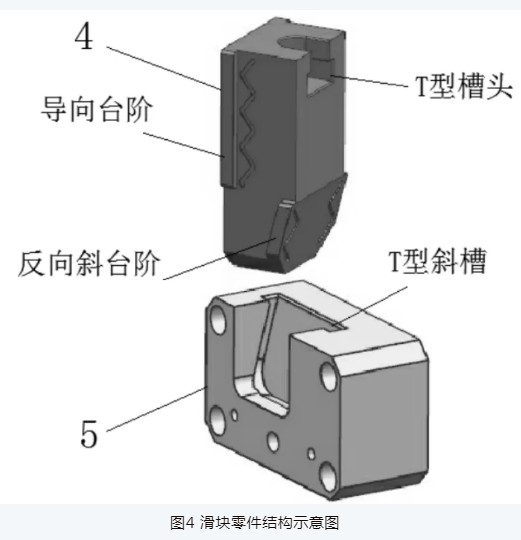 4

T型槽头

导向台阶

反向斜台阶

T型斜槽

5

图4 滑块零件结构示意图