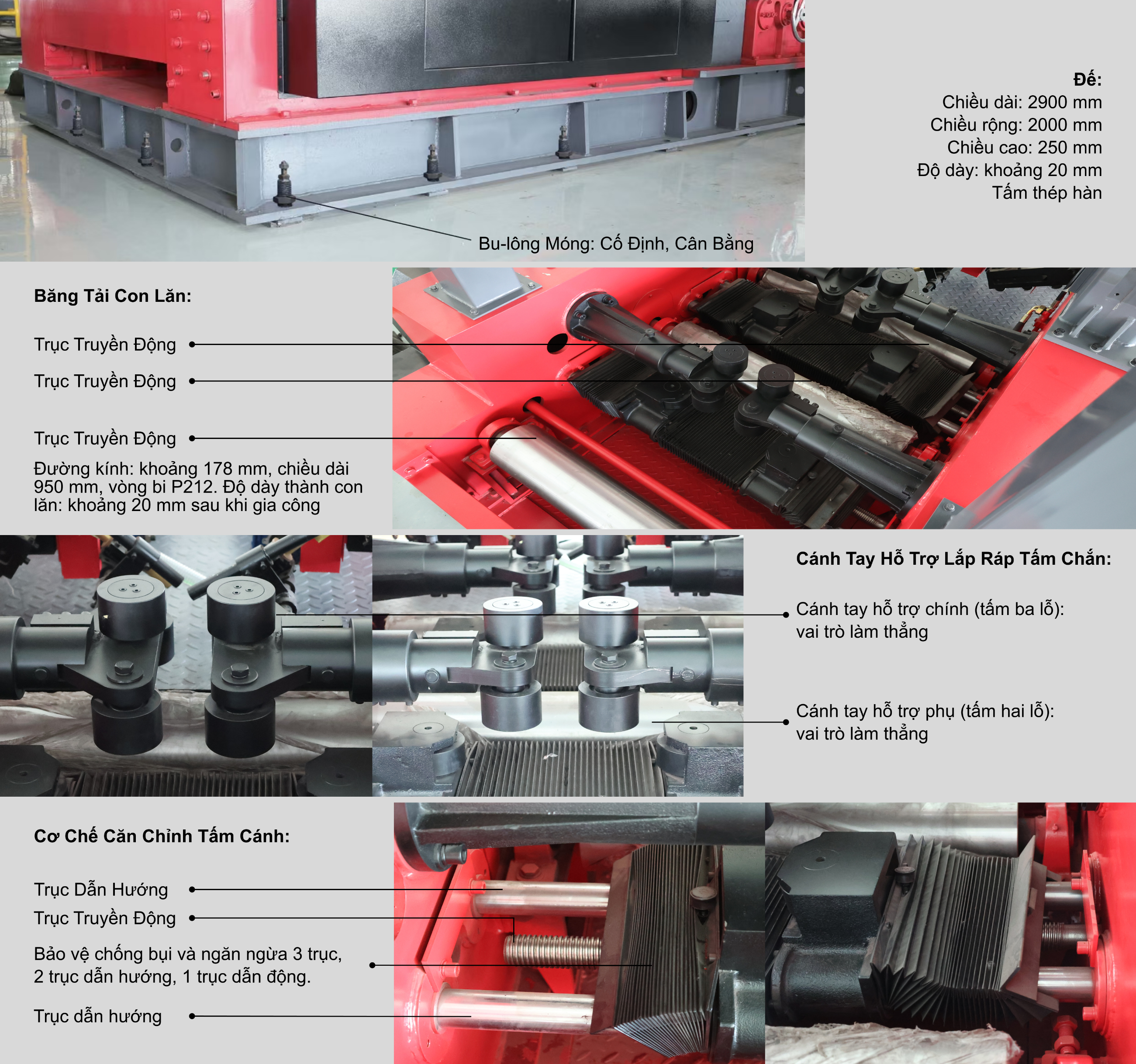 Đế:
Chiều dài: 2900 mm
Chiều rộng: 2000 mm
Chiều cao: 250 mm
Độ dày: khoảng 20 mm
Tấm thép hàn

Bu-lông Móng: Cố Định, Cân Bằng

Băng Tải Con Lăn:

Trục Truyền Động

Trục Truyền Động

Trục Truyền Động

Đường kính: khoảng 178 mm, chiều dài 950 mm, vòng bi P212. Độ dày thành con lăn: khoảng 20 mm sau khi gia công

Cánh Tay Hỗ Trợ Lắp Ráp Tấm Chắn:

Cánh tay hỗ trợ chính (tấm ba lỗ): vai trò làm thẳng

Cánh tay hỗ trợ phụ (tấm hai lỗ): vai trò làm thẳng

Cơ Chế Căn Chỉnh Tấm Cánh:

Trục Dẫn Hướng

Trục Truyền Động

Bảo vệ chống bụi và ngăn ngừa 3 trục, 2 trục dẫn hướng, 1 trục dẫn động.

Trục dẫn hướng