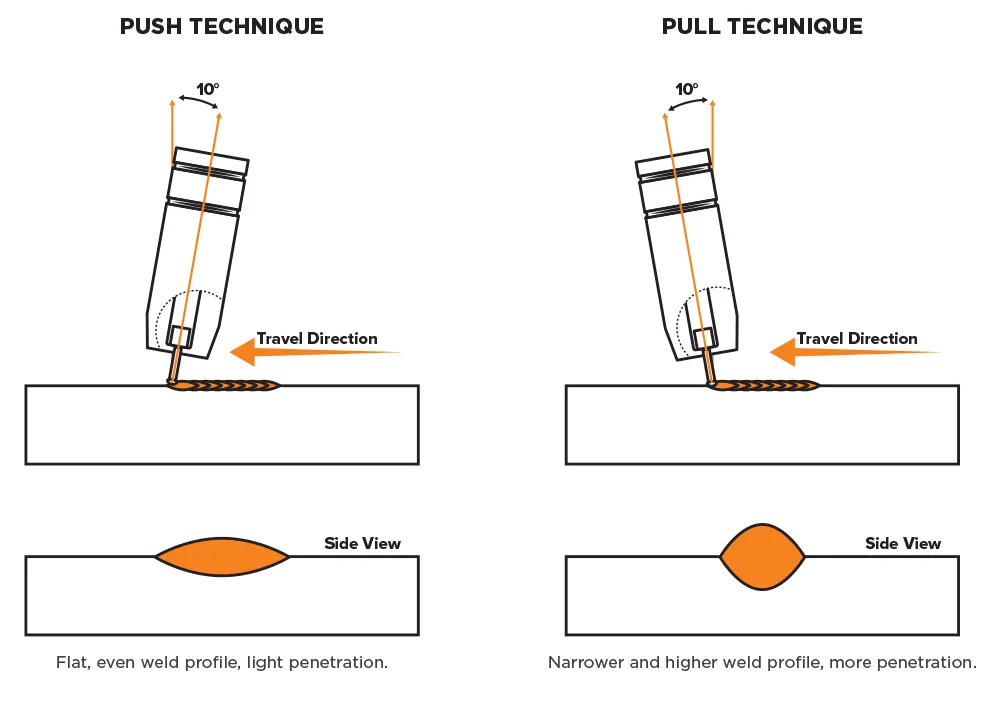 PUSH TECHNIQUE

10°

Travel Direction

Side View

Flat, even weld profile, light penetration.

PULL TECHNIQUE

10°

Travel Direction

Side View

Narrower and higher weld profile, more penetration.