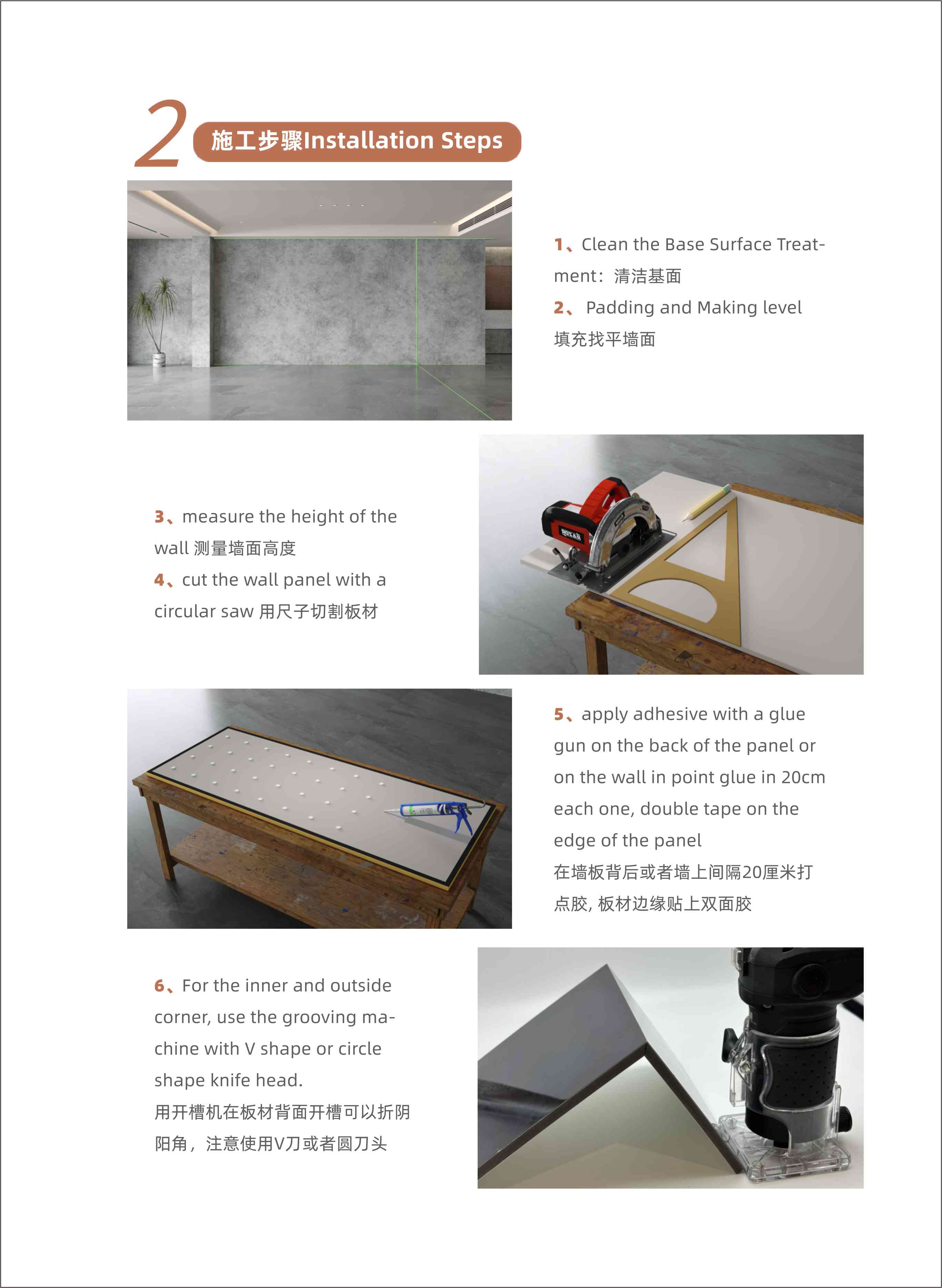 2 施工步骤Installation Steps

1、Clean the Base Surface Treatment：清洁基面
2、 Padding and Making level 填充找平墙面

3、measure the height of the wall 测量墙面高度
4、cut the wall panel with a circular saw 用尺子切割板材

5、apply adhesive with a glue gun on the back of the panel or on the wall in point glue in 20cm each one, double tape on the edge of the panel
在墙板背后或者墙上间隔20厘米打点胶, 板材边缘贴上双面胶

6、For the inner and outside corner, use the grooving machine with V shape or circle shape knife head.
用开槽机在板材背面开槽可以折阴阳角，注意使用V刀或者圆刀头