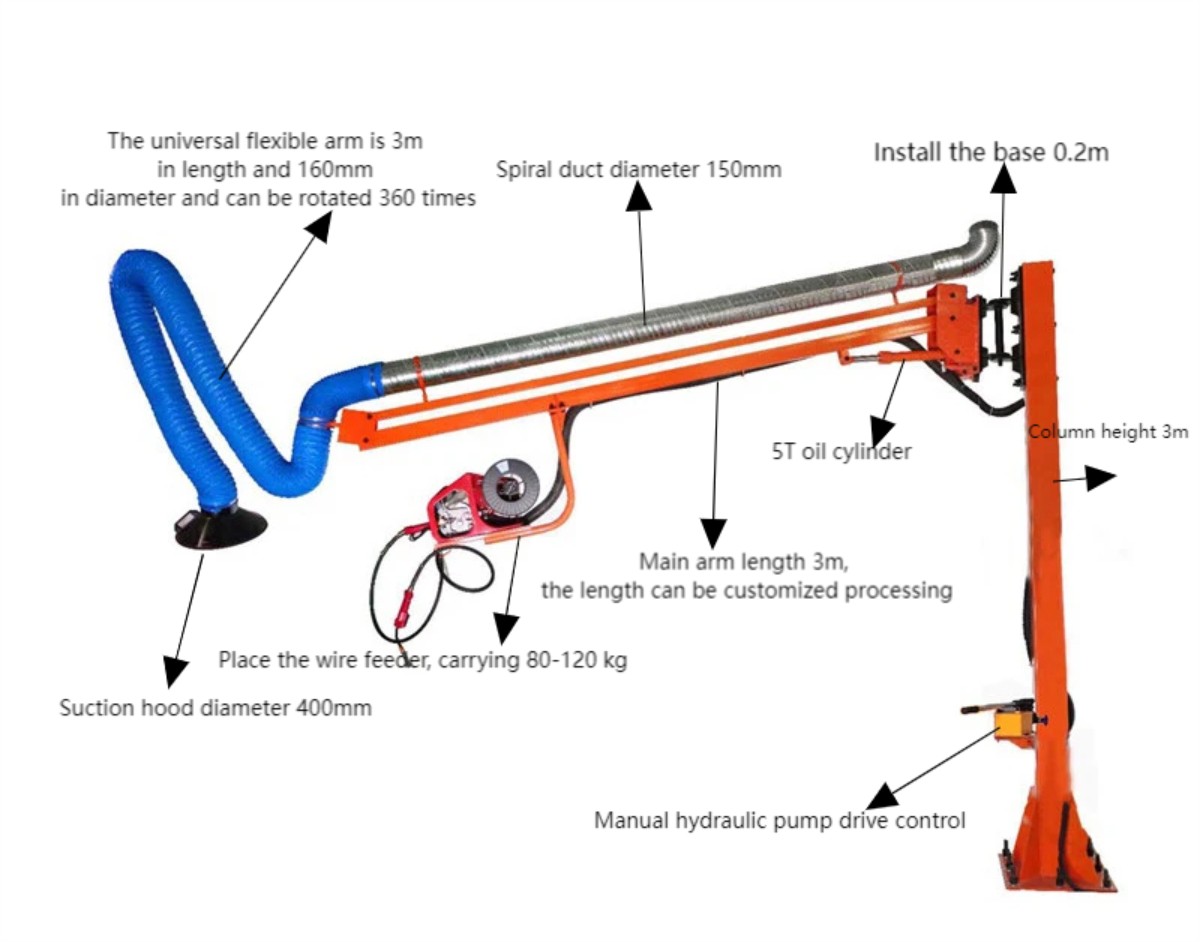 The universal flexible arm is 3m in length and 160mm in diameter and can be rotated 360 times

Spiral duct diameter 150mm

Install the base 0.2m

5T oil cylinder

Column height 3m

Main arm length 3m, the length can be customized processing

Place the wire feeder, carrying 80-120 kg

Suction hood diameter 400mm

Manual hydraulic pump drive control