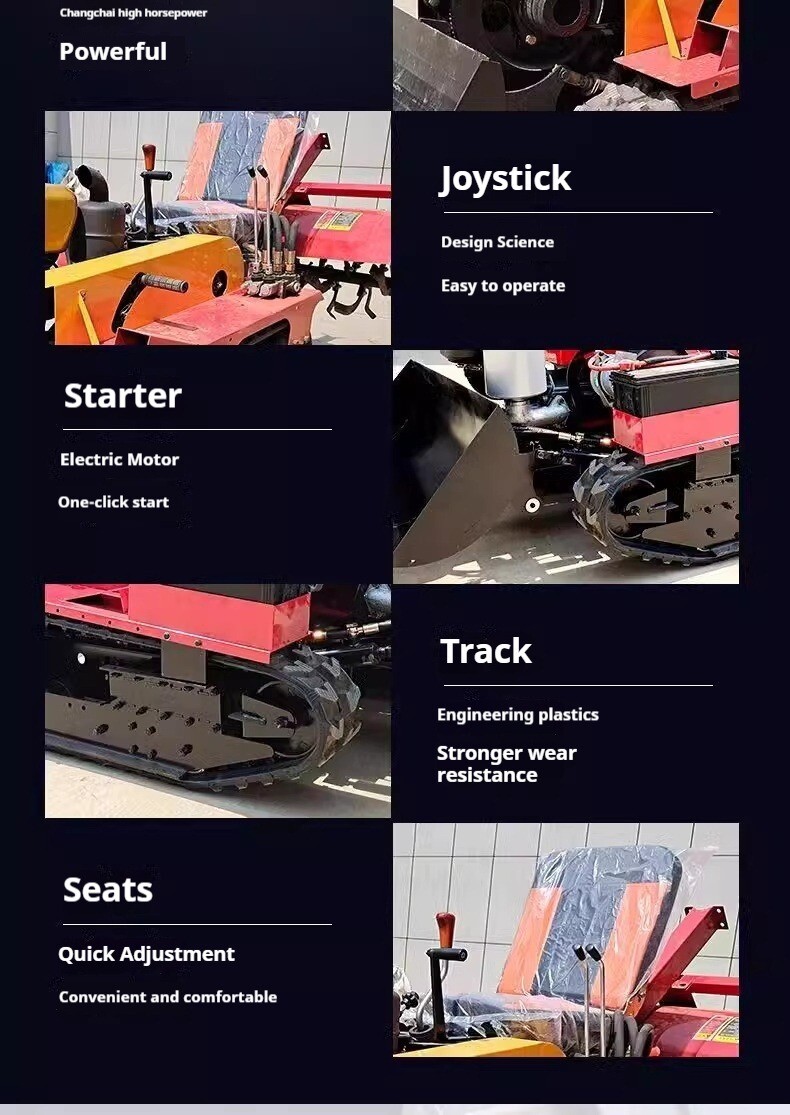 Changchai high horsepower

Powerful

Joystick

Design Science

Easy to operate

Starter

Electric Motor

One-click start

Track

Engineering plastics

Stronger wear resistance

Seats

Quick Adjustment

Convenient and comfortable