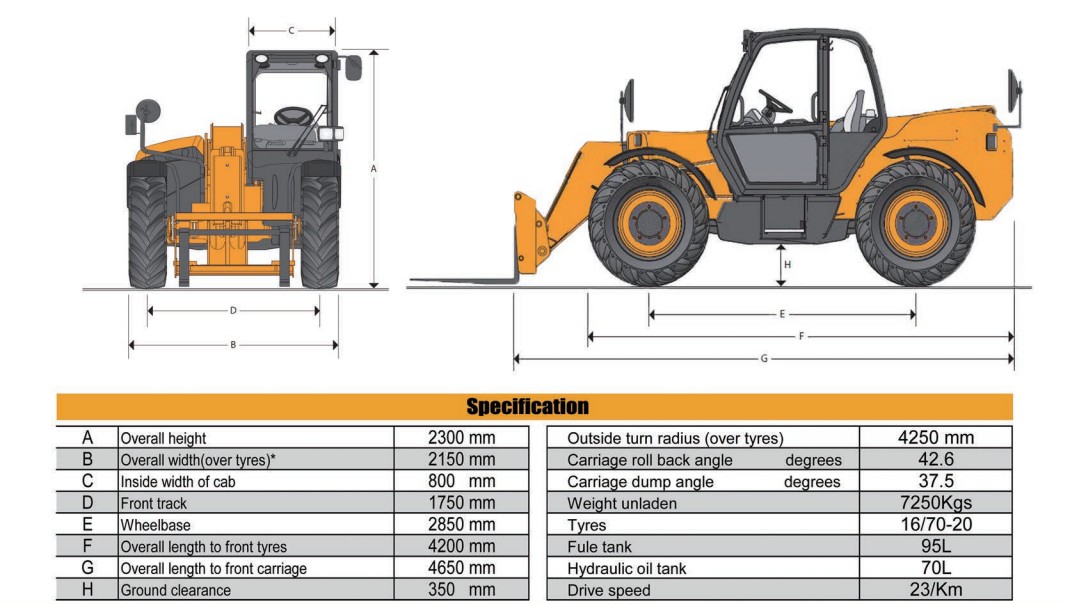 C

A

D

B

H

E

F

G

Specification

| A | Overall height | 2300 mm |
|---|---|---|
| B | Overall width(over tyres)* | 2150 mm |
| C | Inside width of cab | 800 mm |
| D | Front track | 1750 mm |
| E | Wheelbase | 2850 mm |
| F | Overall length to front tyres | 4200 mm |
| G | Overall length to front carriage | 4650 mm |
| H | Ground clearance | 350 mm |

| Outside turn radius (over tyres) | 4250 mm |
|---|---|
| Carriage roll back angle degrees | 42.6 |
| Carriage dump angle degrees | 37.5 |
| Weight unladen | 7250Kgs |
| Tyres | 16/70-20 |
| Fule tank | 95L |
| Hydraulic oil tank | 70L |
| Drive speed | 23/Km |